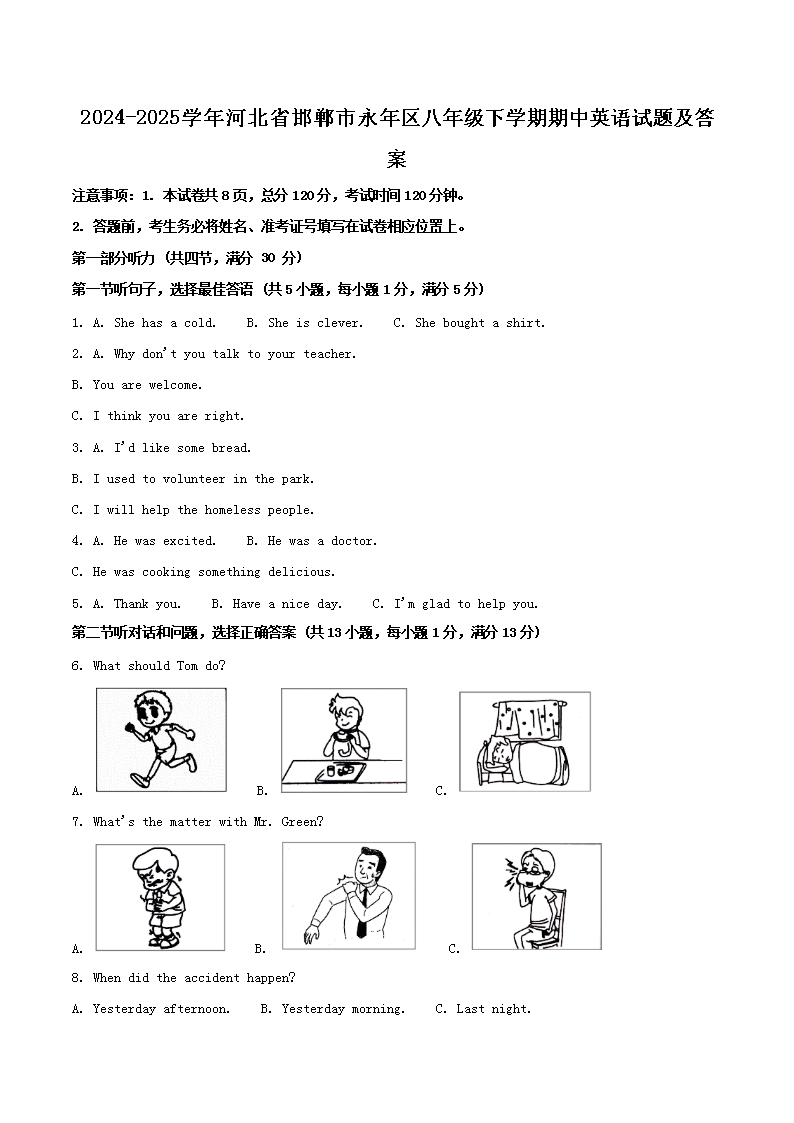 2024-2025学年河北省邯郸市永年区八年级下学期期中英语试题及答案

注意事项：1. 本试卷共8页，总分120分，考试时间120分钟。

2. 答题前，考生务必将姓名、准考证号填写在试卷相应位置上。

第一部分听力（共四节，满分 30 分）

第一节听句子，选择最佳答语（共5小题，每小题1分，满分5分）

1. A. She has a cold.　B. She is clever.　C. She bought a shirt.

2. A. Why don't you talk to your teacher.

B. You are welcome.

C. I think you are right.

3. A. I'd like some bread.

B. I used to volunteer in the park.

C. I will help the homeless people.

4. A. He was excited.　B. He was a doctor.

C. He was cooking something delicious.

5. A. Thank you.　B. Have a nice day.　C. I'm glad to help you.

第二节听对话和问题，选择正确答案（共13小题，每小题1分，满分13分）

6. What should Tom do?

A.　B.　C.

7. What's the matter with Mr. Green?

A.　B.　C.

8. When did the accident happen?

A. Yesterday afternoon.　B. Yesterday morning.　C. Last night.