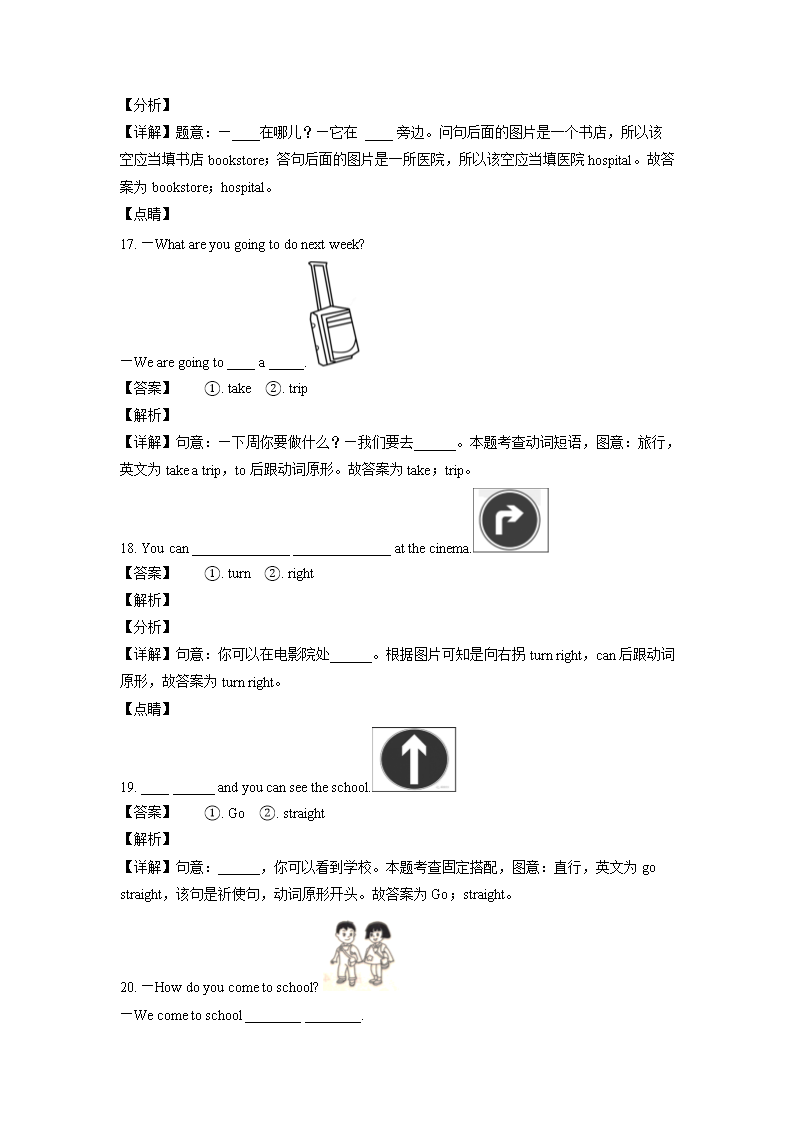 【分析】

【详解】题意：—____在哪儿？—它在 ____旁边。问句后面的图片是一个书店，所以该空应当填书店 bookstore；答句后面的图片是一所医院，所以该空应当填医院 hospital。故答案为 bookstore；hospital。

【点睛】

17. —What are you going to do next week?

—We are going to ____ a _____.

【答案】 ①. take ②. trip

【解析】

【详解】句意：—下周你要做什么？—我们要去______。本题考查动词短语，图意：旅行，英文为 take a trip，to 后跟动词原形。故答案为 take；trip。

18. You can ______________ ______________ at the cinema.

【答案】 ①. turn ②. right

【解析】

【分析】

【详解】句意：你可以在电影院处______。根据图片可知是向右拐 turn right，can 后跟动词原形，故答案为 turn right。

【点睛】

19. ____ ______ and you can see the school.

【答案】 ①. Go ②. straight

【解析】

【详解】句意：______，你可以看到学校。本题考查固定搭配，图意：直行，英文为 go straight，该句是祈使句，动词原形开头。故答案为 Go；straight。

20. —How do you come to school?

—We come to school ________ ________.