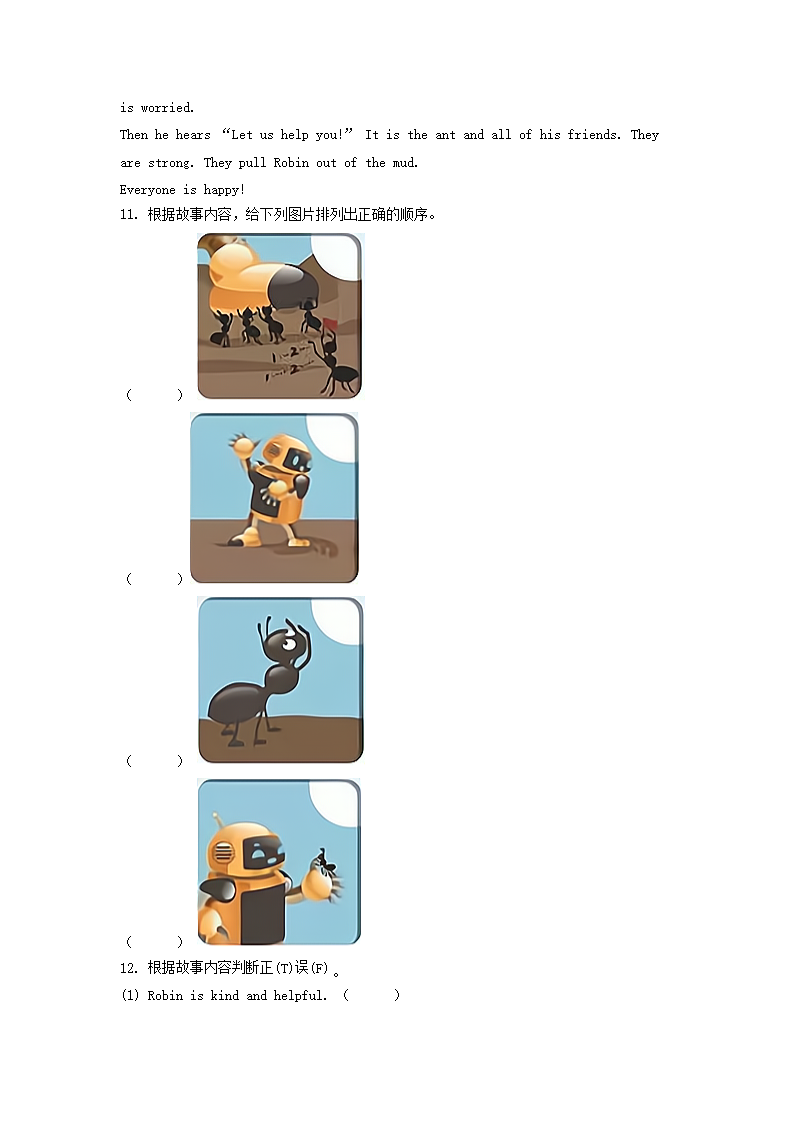 is worried.

Then he hears “Let us help you!” It is the ant and all of his friends. They are strong. They pull Robin out of the mud.

Everyone is happy!

11. 根据故事内容，给下列图片排列出正确的顺序。

(　　)

(　　)

(　　)

(　　)

12. 根据故事内容判断正(T)误(F)。

(1) Robin is kind and helpful. (　　)