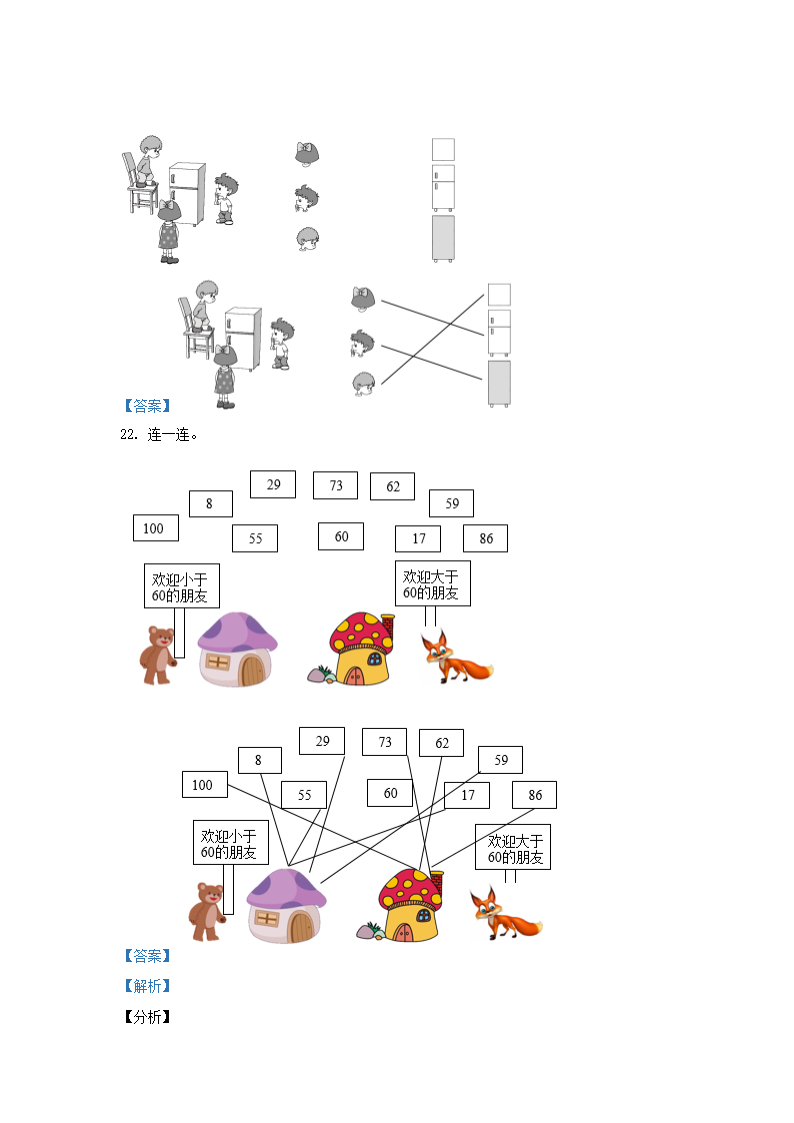 【答案】

22. 连一连。

29　73　62
8　59
100
55　60　17　86

欢迎小于60的朋友

欢迎大于60的朋友

29　73　62
8　59
100
55　60　17　86

欢迎小于60的朋友

欢迎大于60的朋友

【答案】

【解析】

【分析】