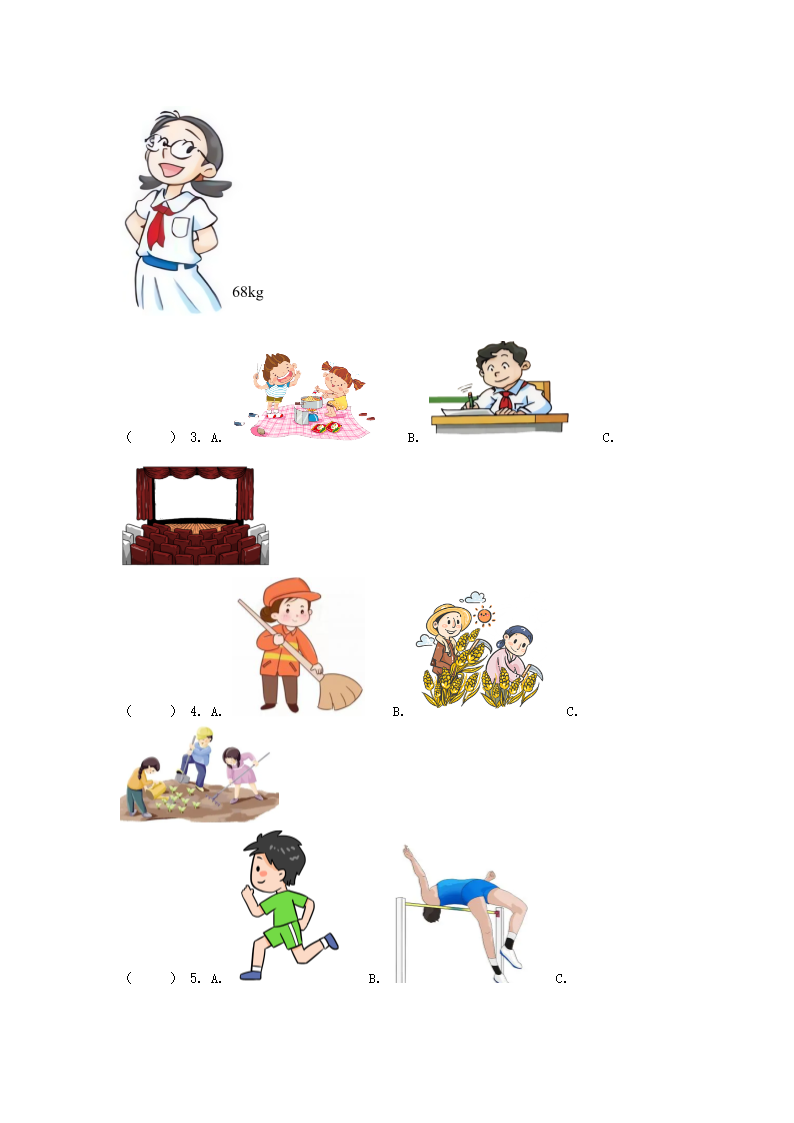 68kg

(　　) 3. A. B. C.

(　　) 4. A. B. C.

(　　) 5. A. B. C.