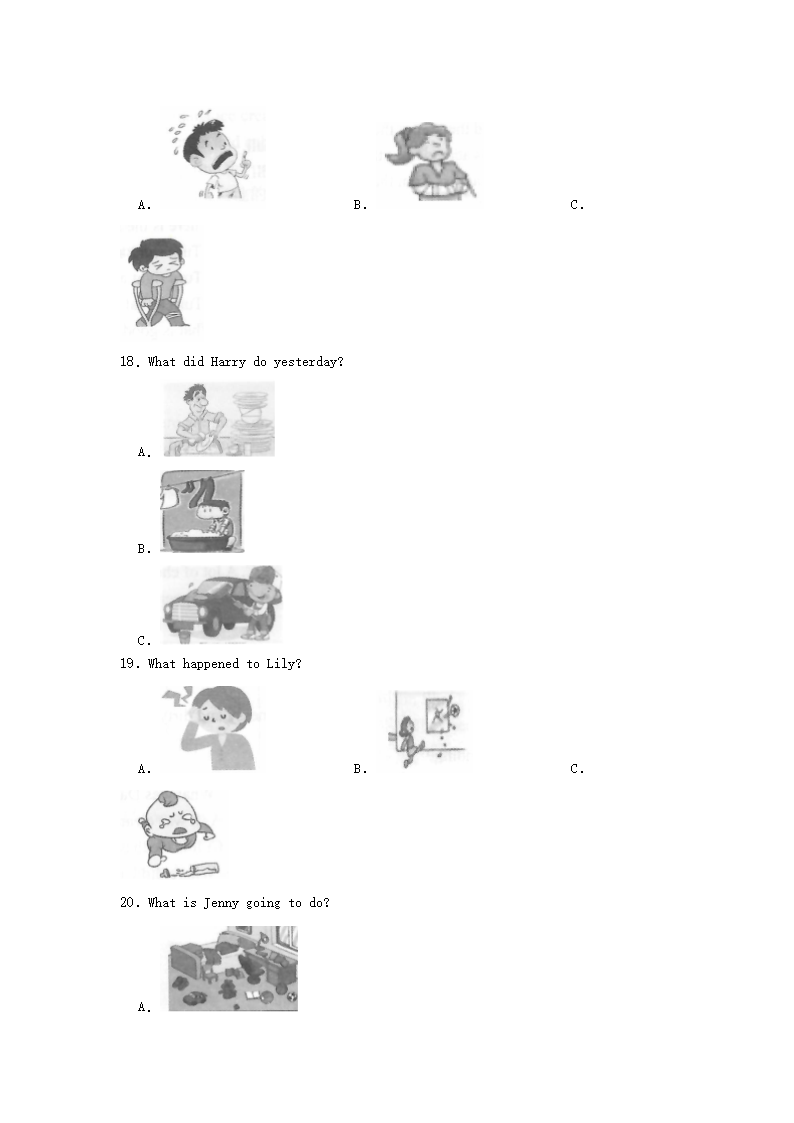 A.

B.

C.

18. What did Harry do yesterday?

A.

B.

C.

19. What happened to Lily?

A.

B.

C.

20. What is Jenny going to do?

A.