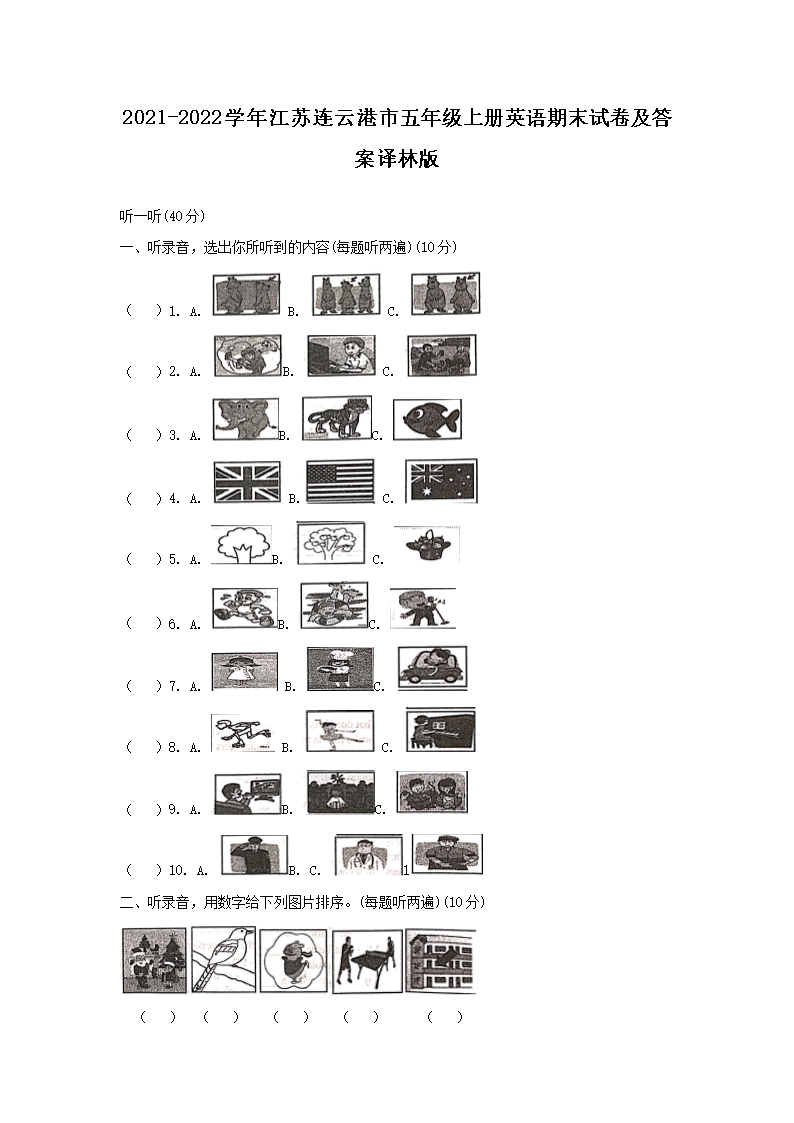 2021-2022学年江苏连云港市五年级上册英语期末试卷及答案译林版

听一听(40分)

一、听录音，选出你所听到的内容(每题听两遍)(10分)

(　) 1. A. B. C.

(　) 2. A. B. C.

(　) 3. A. B. C.

(　) 4. A. B. C.

(　) 5. A. B. C.

(　) 6. A. B. C.

(　) 7. A. B. C.

(　) 8. A. B. C.

(　) 9. A. B. C.

(　) 10. A. B. C.

二、听录音，用数字给下列图片排序。(每题听两遍)(10分)

(　) (　) (　) (　) (　)