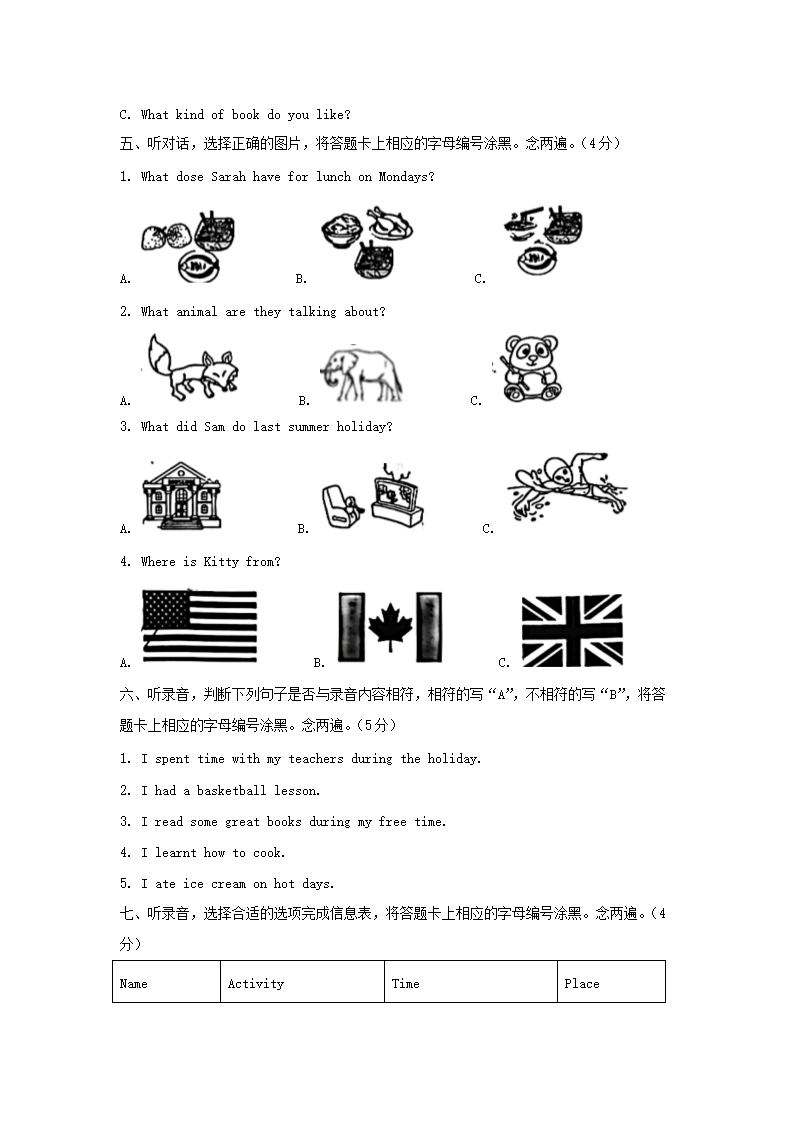 C. What kind of book do you like?

五、听对话，选择正确的图片，将答题卡上相应的字母编号涂黑。念两遍。（4分）

1. What dose Sarah have for lunch on Mondays?

A.　　B.　　C.

2. What animal are they talking about?

A.　　B.　　C.

3. What did Sam do last summer holiday?

A.　　B.　　C.

4. Where is Kitty from?

A.　　B.　　C.

六、听录音，判断下列句子是否与录音内容相符，相符的写“A”，不相符的写“B”，将答题卡上相应的字母编号涂黑。念两遍。（5分）

1. I spent time with my teachers during the holiday.

2. I had a basketball lesson.

3. I read some great books during my free time.

4. I learnt how to cook.

5. I ate ice cream on hot days.

七、听录音，选择合适的选项完成信息表，将答题卡上相应的字母编号涂黑。念两遍。（4分）

| Name | Activity | Time | Place |
|---|---|---|---|