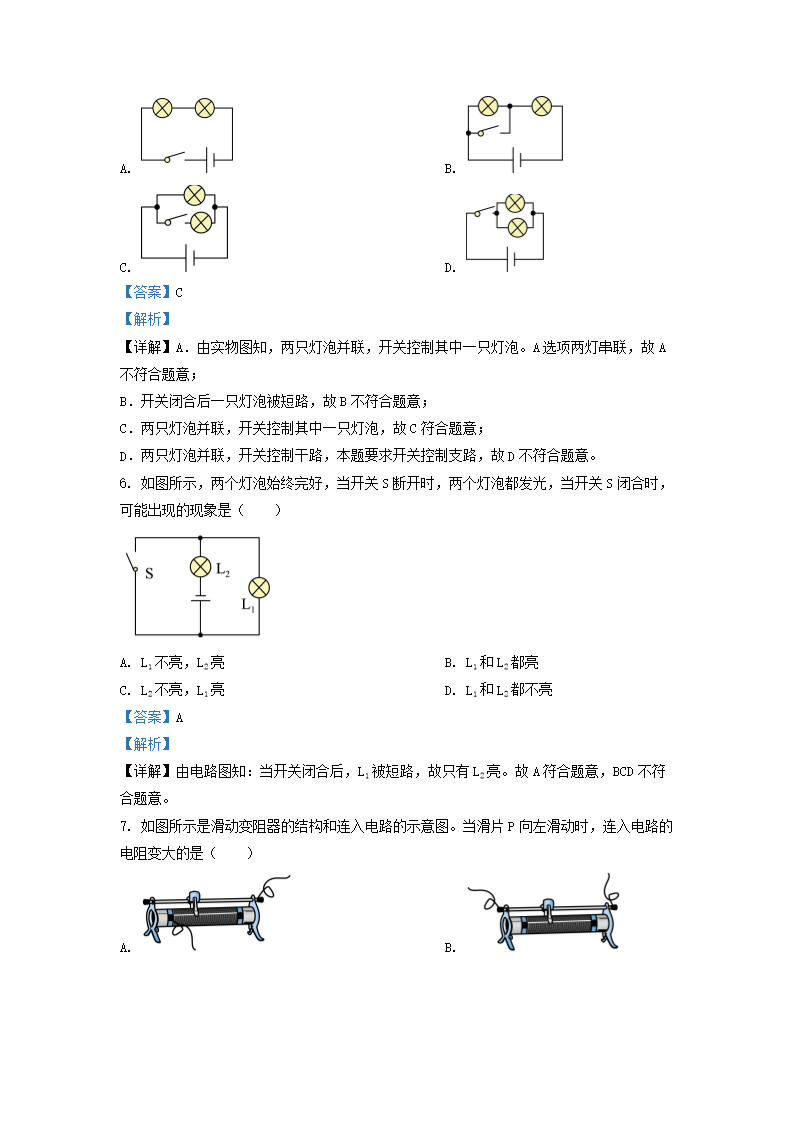 A.

B.

C.

D.

【答案】C

【解析】

【详解】A．由实物图知，两只灯泡并联，开关控制其中一只灯泡。A选项两灯串联，故A不符合题意；

B．开关闭合后一只灯泡被短路，故B不符合题意；

C．两只灯泡并联，开关控制其中一只灯泡，故C符合题意；

D．两只灯泡并联，开关控制干路，本题要求开关控制支路，故D不符合题意。

6. 如图所示，两个灯泡始终完好，当开关S断开时，两个灯泡都发光，当开关S闭合时，可能出现的现象是（　　）

S $L_2$ $L_1$

A. $L_1$不亮，$L_2$亮

B. $L_1$和$L_2$都亮

C. $L_2$不亮，$L_1$亮

D. $L_1$和$L_2$都不亮

【答案】A

【解析】

【详解】由电路图知：当开关闭合后，$L_1$被短路，故只有$L_2$亮。故A符合题意，BCD不符合题意。

7. 如图所示是滑动变阻器的结构和连入电路的示意图。当滑片P向左滑动时，连入电路的电阻变大的是（　　）

A.

B.