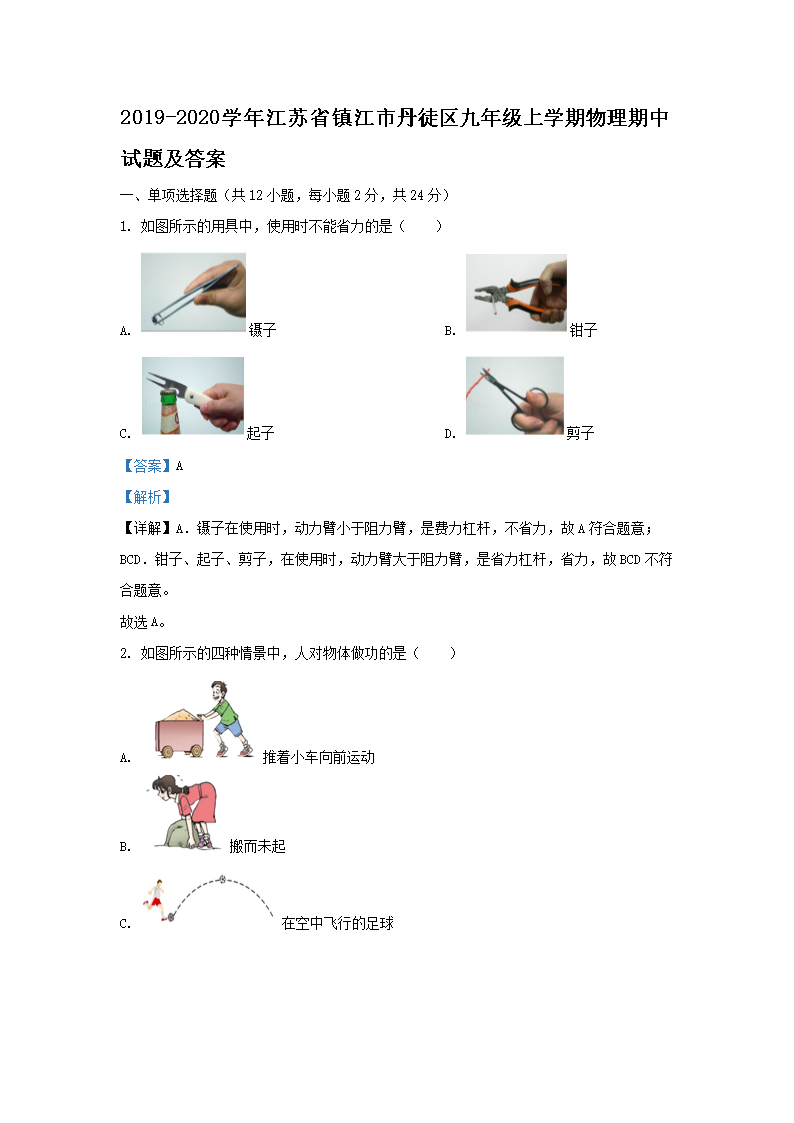 2019-2020学年江苏省镇江市丹徒区九年级上学期物理期中试题及答案

一、单项选择题（共12小题，每小题2分，共24分）

1. 如图所示的用具中，使用时不能省力的是（　　）

A. 镊子

B. 钳子

C. 起子

D. 剪子

【答案】A

【解析】

【详解】A．镊子在使用时，动力臂小于阻力臂，是费力杠杆，不省力，故A符合题意；

BCD．钳子、起子、剪子，在使用时，动力臂大于阻力臂，是省力杠杆，省力，故BCD不符合题意。

故选A。

2. 如图所示的四种情景中，人对物体做功的是（　　）

A. 推着小车向前运动

B. 搬而未起

C. 在空中飞行的足球