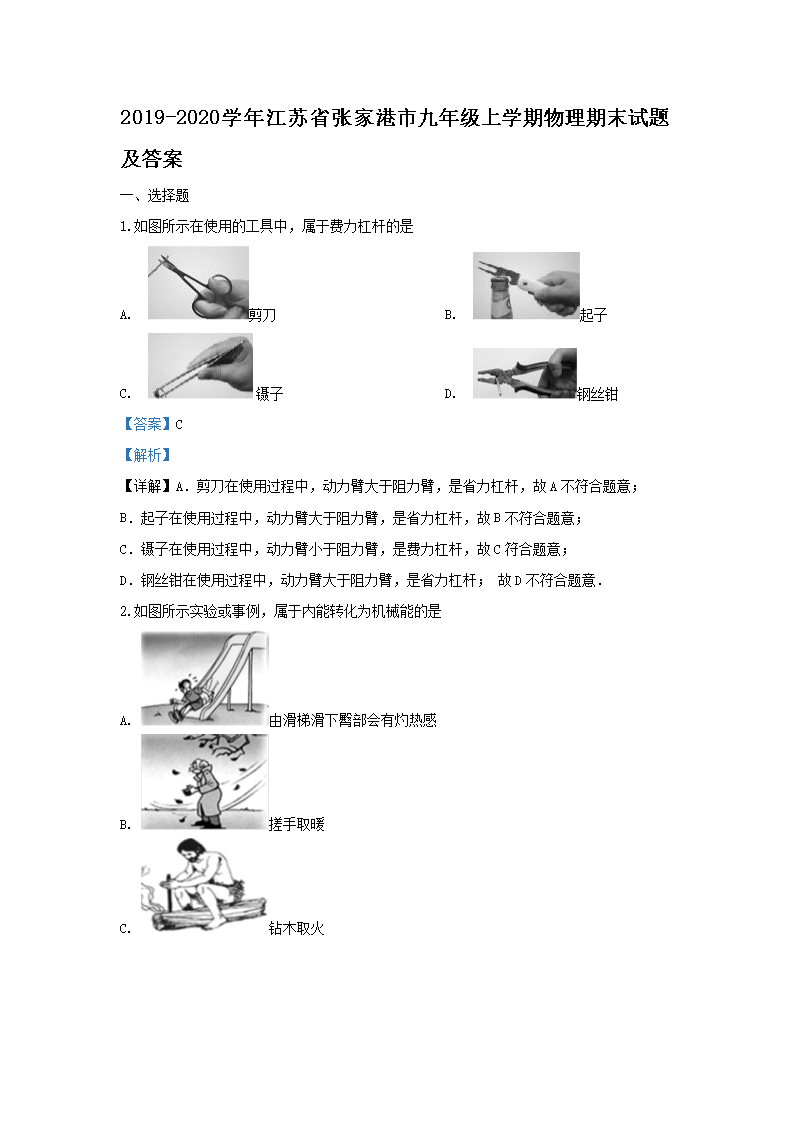 2019-2020学年江苏省张家港市九年级上学期物理期末试题及答案

一、选择题

1.如图所示在使用的工具中，属于费力杠杆的是

A. 剪刀

B. 起子

C. 镊子

D. 钢丝钳

【答案】C

【解析】

【详解】A．剪刀在使用过程中，动力臂大于阻力臂，是省力杠杆，故A不符合题意；

B．起子在使用过程中，动力臂大于阻力臂，是省力杠杆，故B不符合题意；

C．镊子在使用过程中，动力臂小于阻力臂，是费力杠杆，故C符合题意；

D．钢丝钳在使用过程中，动力臂大于阻力臂，是省力杠杆； 故D不符合题意．

2.如图所示实验或事例，属于内能转化为机械能的是

A. 由滑梯滑下臀部会有灼热感

B. 搓手取暖

C. 钻木取火