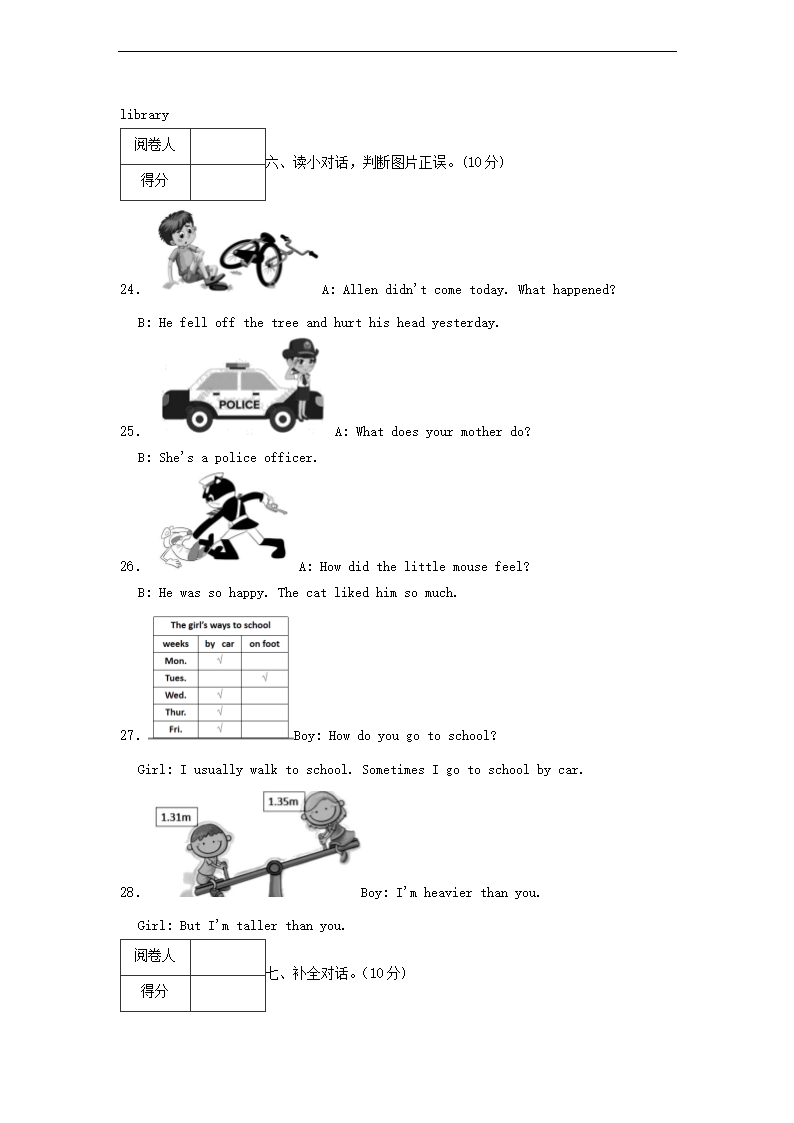 library

| 阅卷人 |  |
|---|---|
| 得分 |  |

六、读小对话，判断图片正误。(10分)

24. A: Allen didn't come today. What happened?

B: He fell off the tree and hurt his head yesterday.

POLICE

25. A: What does your mother do?

B: She's a police officer.

26. A: How did the little mouse feel?

B: He was so happy. The cat liked him so much.

The girl's ways to school

| weeks | by car | on foot |
|---|---|---|
| Mon. | √ |  |
| Tues. |  | √ |
| Wed. | √ |  |
| Thur. | √ |  |
| Fri. | √ |  |

27. Boy: How do you go to school?

Girl: I usually walk to school. Sometimes I go to school by car.

1.31m

1.35m

28. Boy: I'm heavier than you.

Girl: But I'm taller than you.

| 阅卷人 |  |
|---|---|
| 得分 |  |

七、补全对话。(10分)