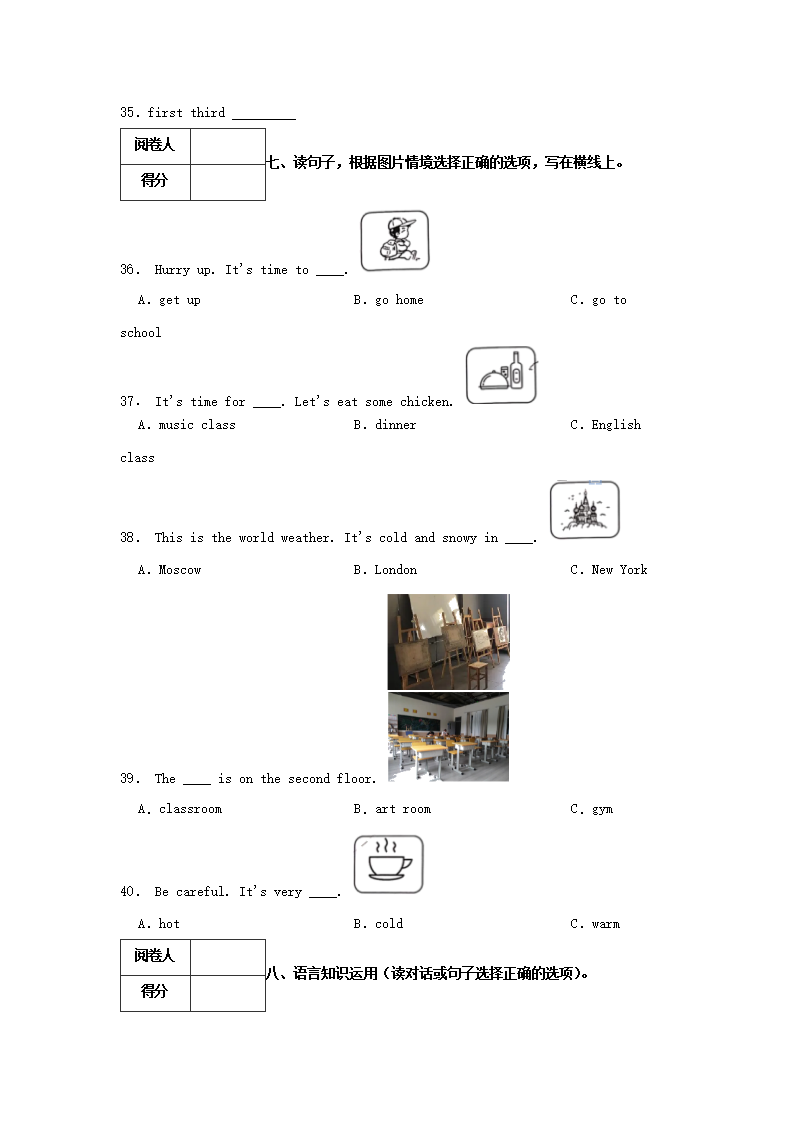 35. first third ________

| 阅卷人 |  |
|---|---|
| 得分 |  |

七、读句子，根据图片情境选择正确的选项，写在横线上。

36. Hurry up. It's time to ____.

A. get up　　B. go home　　C. go to school

37. It's time for ____. Let's eat some chicken.

A. music class　　B. dinner　　C. English class

38. This is the world weather. It's cold and snowy in ____.

A. Moscow　　B. London　　C. New York

39. The ____ is on the second floor.

A. classroom　　B. art room　　C. gym

40. Be careful. It's very ____.

A. hot　　B. cold　　C. warm

| 阅卷人 |  |
|---|---|
| 得分 |  |

八、语言知识运用（读对话或句子选择正确的选项）。