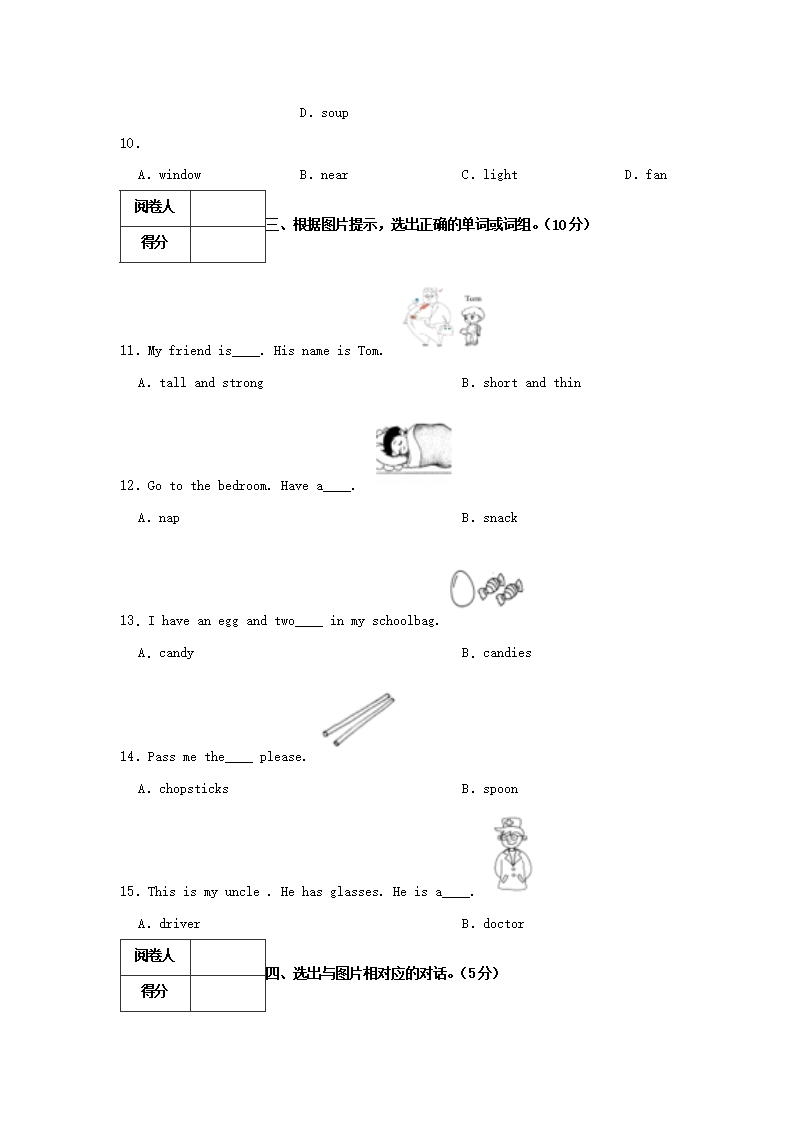 D. soup

10.

A. window B. near C. light D. fan

| 阅卷人 | |
|---|---|
| 得分 | |

三、根据图片提示，选出正确的单词或词组。(10分)

Tom

11. My friend is____. His name is Tom.

A. tall and strong B. short and thin

12. Go to the bedroom. Have a____.

A. nap B. snack

13. I have an egg and two____ in my schoolbag.

A. candy B. candies

14. Pass me the____ please.

A. chopsticks B. spoon

15. This is my uncle . He has glasses. He is a____.

A. driver B. doctor

| 阅卷人 | |
|---|---|
| 得分 | |

四、选出与图片相对应的对话。(5分)