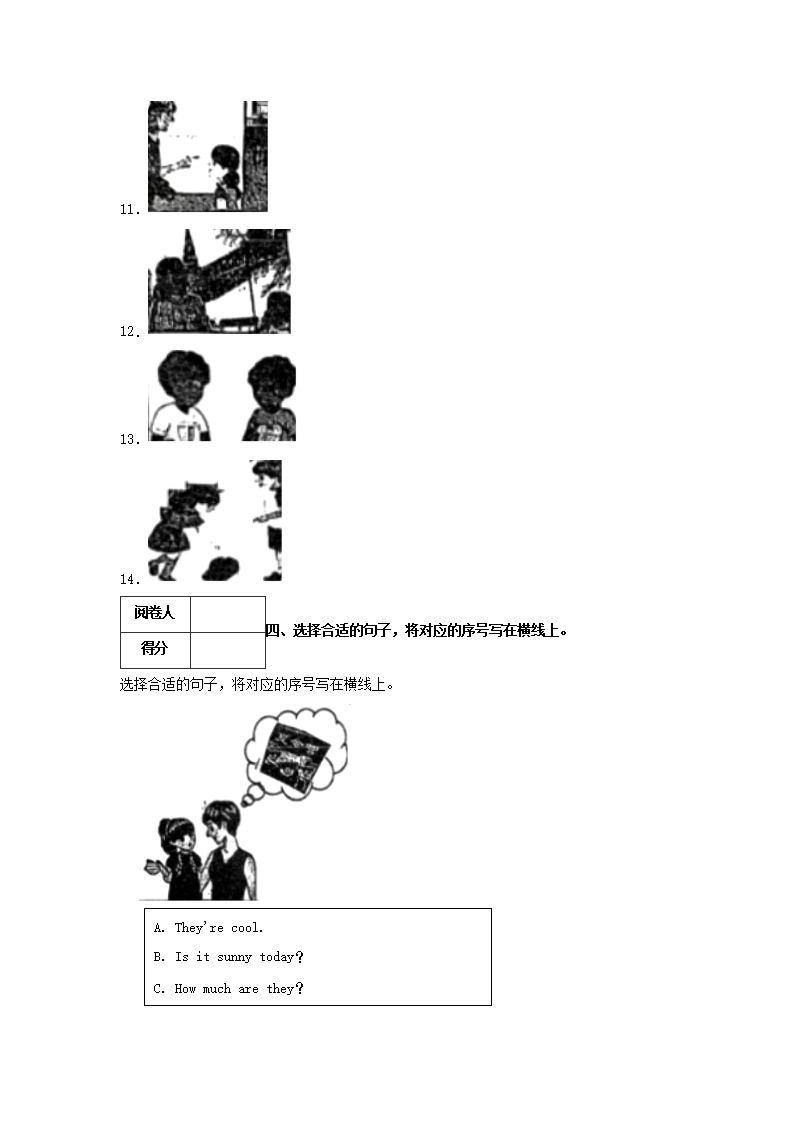 11.

12.

13.

14.

| 阅卷人 | |
|---|---|
| 得分 | |

四、选择合适的句子，将对应的序号写在横线上。

选择合适的句子，将对应的序号写在横线上。

A. They're cool.

B. Is it sunny today?

C. How much are they?