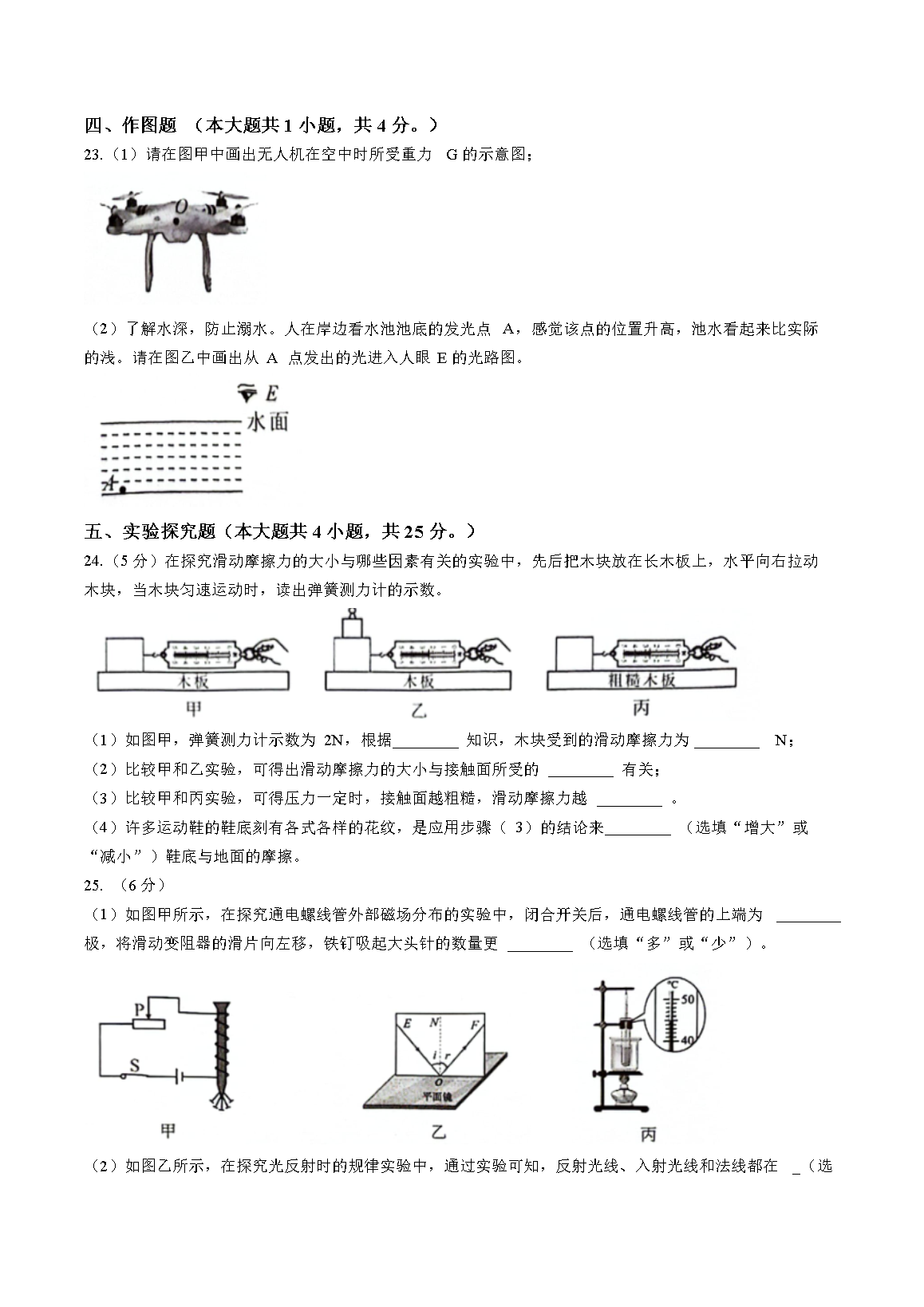 四、作图题 （本大题共 1 小题，共 4 分。）

23.（1）请在图甲中画出无人机在空中时所受重力 G 的示意图；

O

（2）了解水深，防止溺水。人在岸边看水池池底的发光点 A，感觉该点的位置升高，池水看起来比实际的浅。请在图乙中画出从 A 点发出的光进入人眼 E 的光路图。

E

水面

A

五、实验探究题（本大题共 4 小题，共 25 分。）

24.（5 分）在探究滑动摩擦力的大小与哪些因素有关的实验中，先后把木块放在长木板上，水平向右拉动木块，当木块匀速运动时，读出弹簧测力计的示数。

木板

甲

木板

乙

粗糙木板

丙

（1）如图甲，弹簧测力计示数为 2N，根据________ 知识，木块受到的滑动摩擦力为 ________ N；

（2）比较甲和乙实验，可得出滑动摩擦力的大小与接触面所受的 ________ 有关；

（3）比较甲和丙实验，可得压力一定时，接触面越粗糙，滑动摩擦力越 ________ 。

（4）许多运动鞋的鞋底刻有各式各样的花纹，是应用步骤（ 3）的结论来________ （选填“增大”或“减小”）鞋底与地面的摩擦。

25. （6 分）

（1）如图甲所示，在探究通电螺线管外部磁场分布的实验中，闭合开关后，通电螺线管的上端为 ________ 极，将滑动变阻器的滑片向左移，铁钉吸起大头针的数量更 ________ （选填“多”或“少”）。

P

S

甲

E N F

i r

O

平面镜

乙

℃

50

40

丙

（2）如图乙所示，在探究光反射时的规律实验中，通过实验可知，反射光线、入射光线和法线都在 _（选