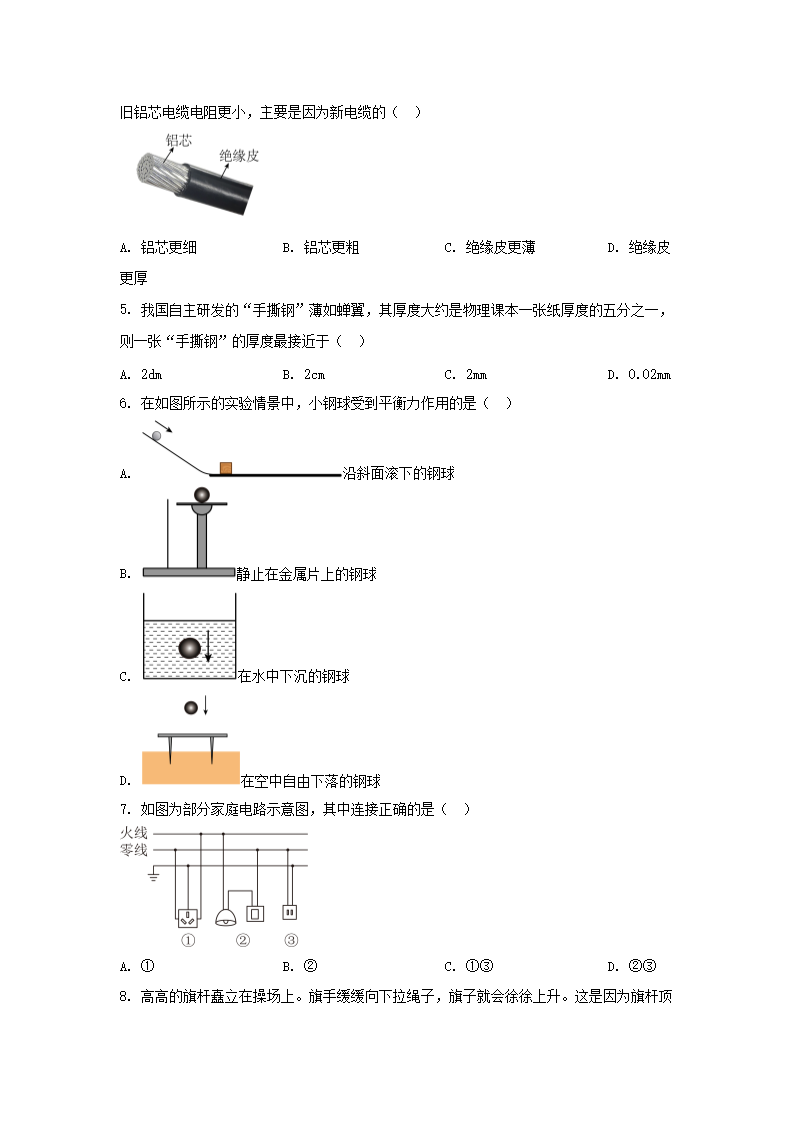 旧铝芯电缆电阻更小，主要是因为新电缆的（　）

铝芯
绝缘皮

A. 铝芯更细　　B. 铝芯更粗　　C. 绝缘皮更薄　　D. 绝缘皮更厚

5. 我国自主研发的“手撕钢”薄如蝉翼，其厚度大约是物理课本一张纸厚度的五分之一，则一张“手撕钢”的厚度最接近于（　）

A. 2dm　　B. 2cm　　C. 2mm　　D. 0.02mm

6. 在如图所示的实验情景中，小钢球受到平衡力作用的是（　）

A. 沿斜面滚下的钢球

B. 静止在金属片上的钢球

C. 在水中下沉的钢球

D. 在空中自由下落的钢球

7. 如图为部分家庭电路示意图，其中连接正确的是（　）

火线
零线
①　②　③

A. ①　　B. ②　　C. ①③　　D. ②③

8. 高高的旗杆矗立在操场上。旗手缓缓向下拉绳子，旗子就会徐徐上升。这是因为旗杆顶