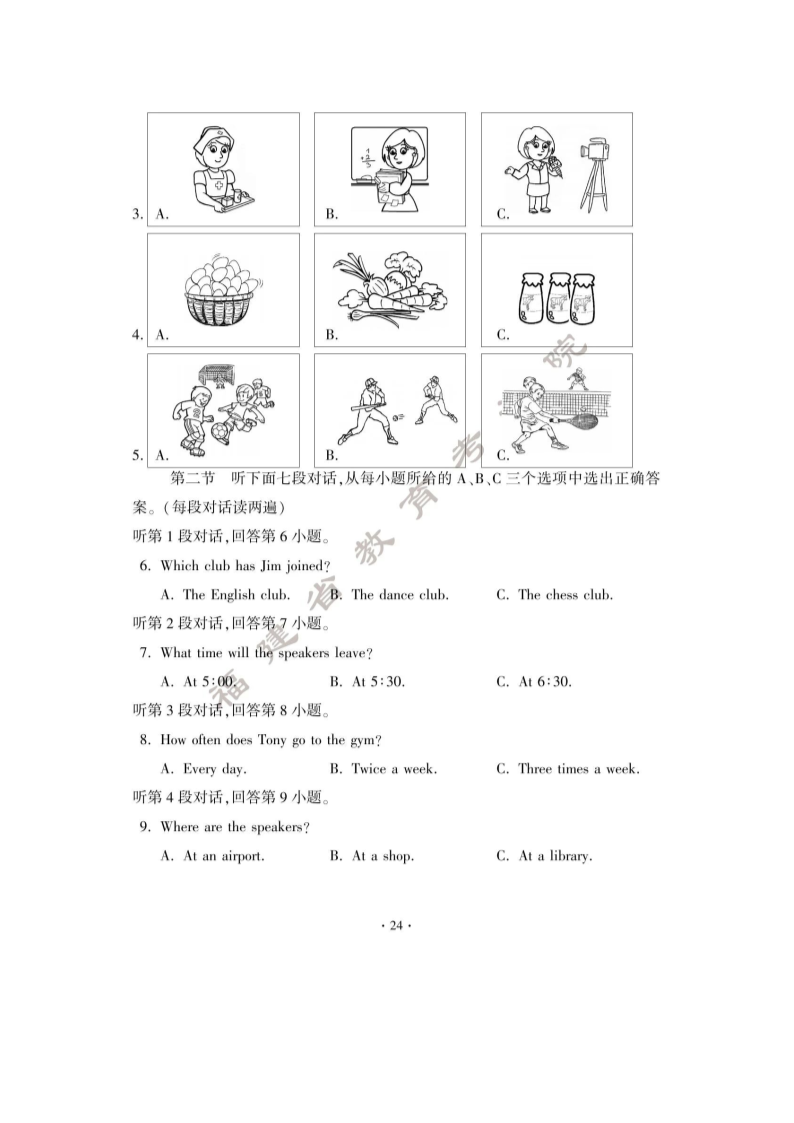 3. A. B. C.

4. A. B. C.

5. A. B. C.

第二节 听下面七段对话，从每小题所给的 A、B、C 三个选项中选出正确答案。（每段对话读两遍）

听第 1 段对话，回答第 6 小题。

6. Which club has Jim joined?

A. The English club. B. The dance club. C. The chess club.

听第 2 段对话，回答第 7 小题。

7. What time will the speakers leave?

A. At 5:00. B. At 5:30. C. At 6:30.

听第 3 段对话，回答第 8 小题。

8. How often does Tony go to the gym?

A. Every day. B. Twice a week. C. Three times a week.

听第 4 段对话，回答第 9 小题。

9. Where are the speakers?

A. At an airport. B. At a shop. C. At a library.

· 24 ·

福建省教育考试院