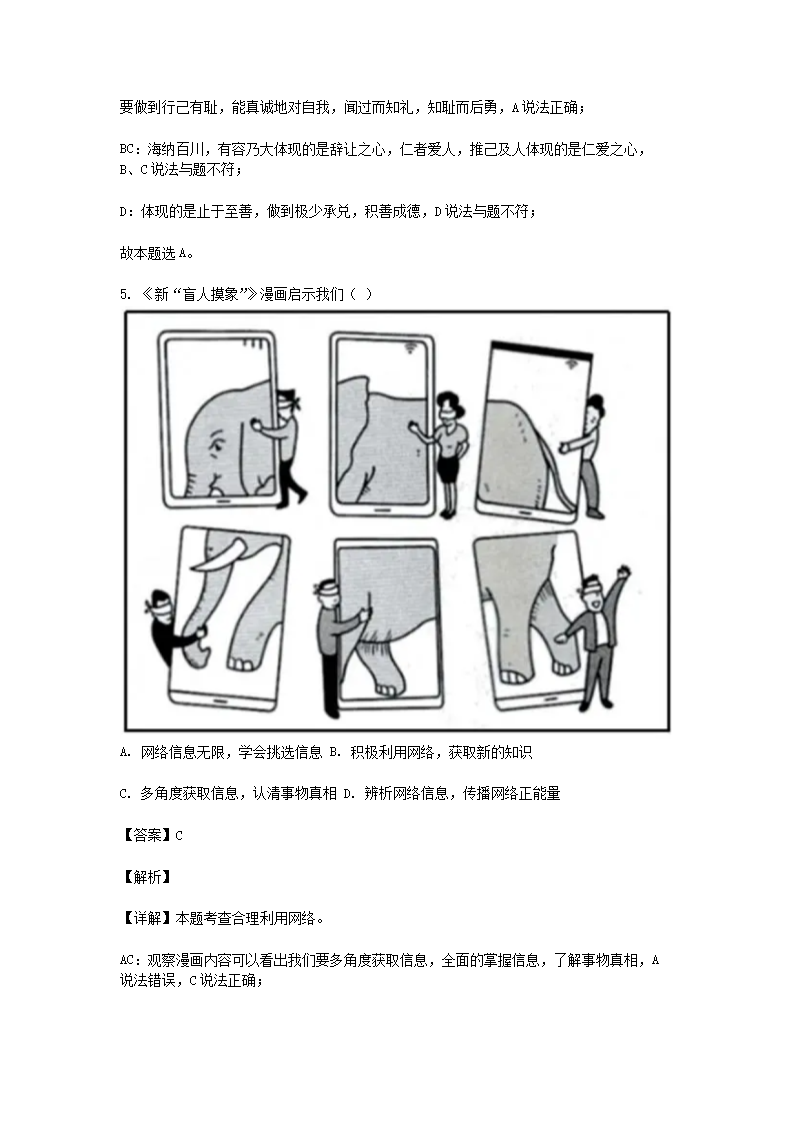 要做到行己有耻，能真诚地对自我，闻过而知礼，知耻而后勇，A说法正确；

BC：海纳百川，有容乃大体现的是辞让之心，仁者爱人，推己及人体现的是仁爱之心，B、C说法与题不符；

D：体现的是止于至善，做到极少承兑，积善成德，D说法与题不符；

故本题选A。

5. 《新“盲人摸象”》漫画启示我们（ ）

A. 网络信息无限，学会挑选信息 B. 积极利用网络，获取新的知识

C. 多角度获取信息，认清事物真相 D. 辨析网络信息，传播网络正能量

【答案】C

【解析】

【详解】本题考查合理利用网络。

AC：观察漫画内容可以看出我们要多角度获取信息，全面的掌握信息，了解事物真相，A说法错误，C说法正确；