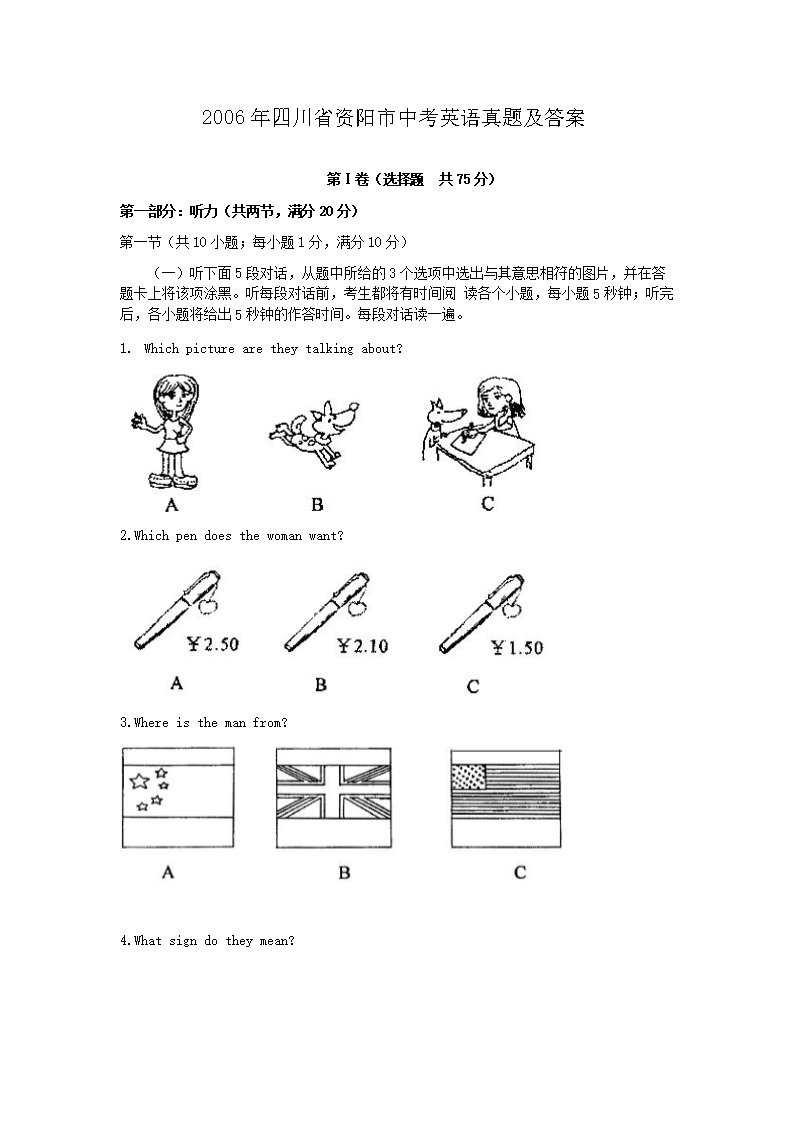 2006年四川省资阳市中考英语真题及答案

第Ⅰ卷（选择题 共75分）

第一部分：听力（共两节，满分20分）

第一节（共10小题；每小题1分，满分10分）

（一）听下面5段对话，从题中所给的3个选项中选出与其意思相符的图片，并在答题卡上将该项涂黑。听每段对话前，考生都将有时间阅 读各个小题，每小题5秒钟；听完后，各小题将给出5秒钟的作答时间。每段对话读一遍。

1. Which picture are they talking about?

A B C

2.Which pen does the woman want?

￥2.50 ￥2.10 ￥1.50

A B C

3.Where is the man from?

A B C

4.What sign do they mean?