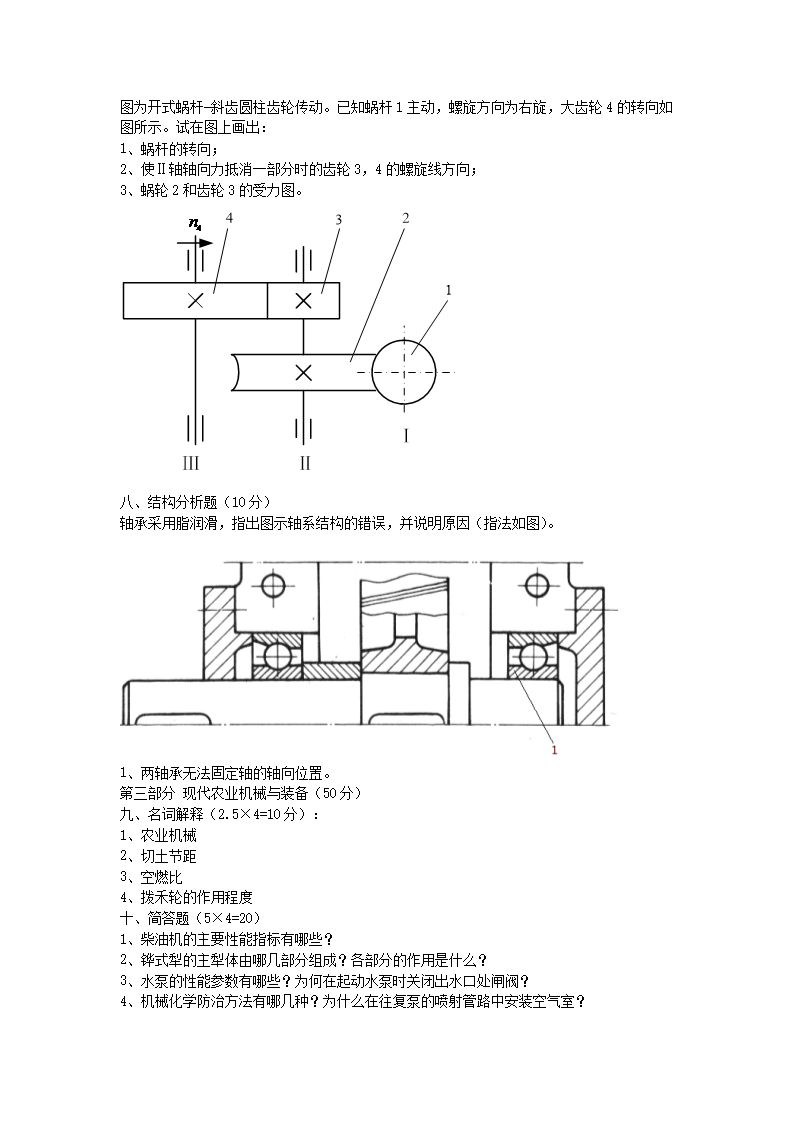 图为开式蜗杆-斜齿圆柱齿轮传动。已知蜗杆 1 主动，螺旋方向为右旋，大齿轮 4 的转向如图所示。试在图上画出：
1、蜗杆的转向；
2、使Ⅱ轴轴向力抵消一部分时的齿轮 3，4 的螺旋线方向；
3、蜗轮 2 和齿轮 3 的受力图。

$n_4$
4
3
2
1
I
III
II

八、结构分析题（10 分）
轴承采用脂润滑，指出图示轴系结构的错误，并说明原因（指法如图）。

1

1、两轴承无法固定轴的轴向位置。
第三部分 现代农业机械与装备（50 分）
九、名词解释（2.5×4=10 分）：
1、农业机械
2、切土节距
3、空燃比
4、拨禾轮的作用程度
十、简答题（5×4=20）
1、柴油机的主要性能指标有哪些？
2、铧式犁的主犁体由哪几部分组成？各部分的作用是什么？
3、水泵的性能参数有哪些？为何在起动水泵时关闭出水口处闸阀？
4、机械化学防治方法有哪几种？为什么在往复泵的喷射管路中安装空气室？