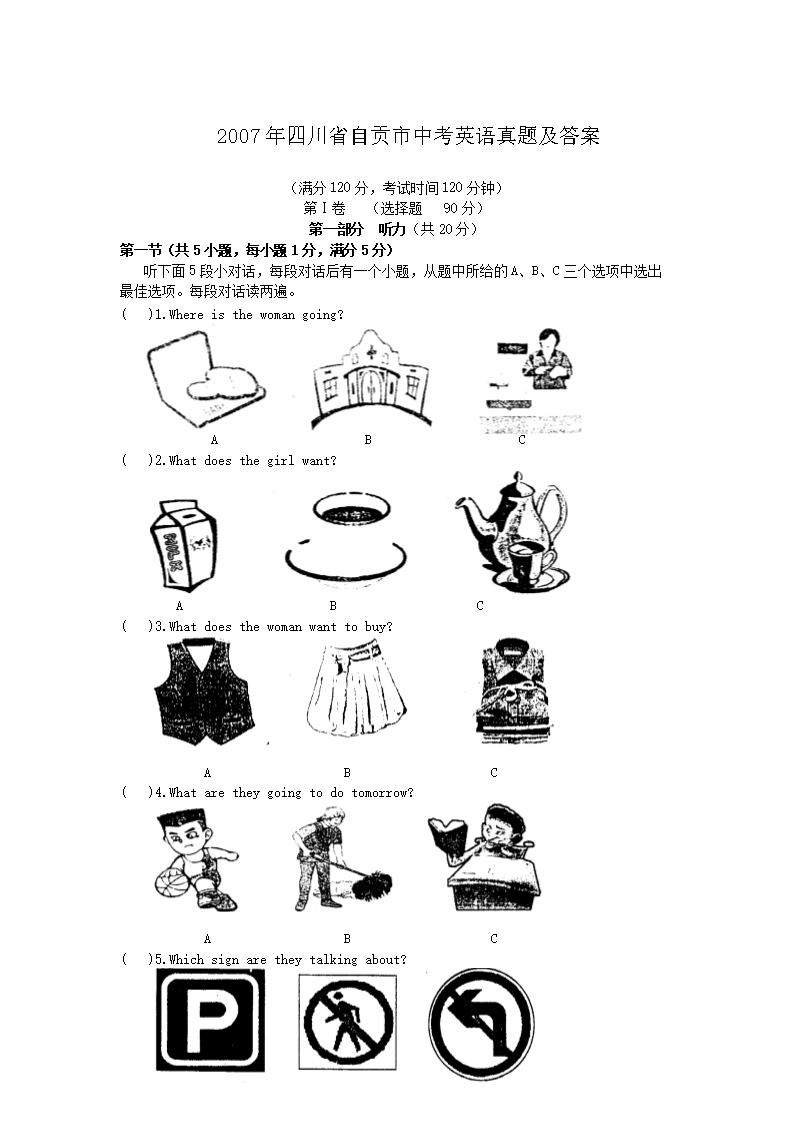 2007年四川省自贡市中考英语真题及答案

（满分120分，考试时间120分钟）
第Ⅰ卷 （选择题 90分）
第一部分 听力（共20分）

第一节（共5小题，每小题1分，满分5分）

听下面5段小对话，每段对话后有一个小题，从题中所给的A、B、C三个选项中选出最佳选项。每段对话读两遍。

( )1.Where is the woman going?

A B C

( )2.What does the girl want?

MILK

A B C

( )3.What does the woman want to buy?

A B C

( )4.What are they going to do tomorrow?

A B C

( )5.Which sign are they talking about?

P