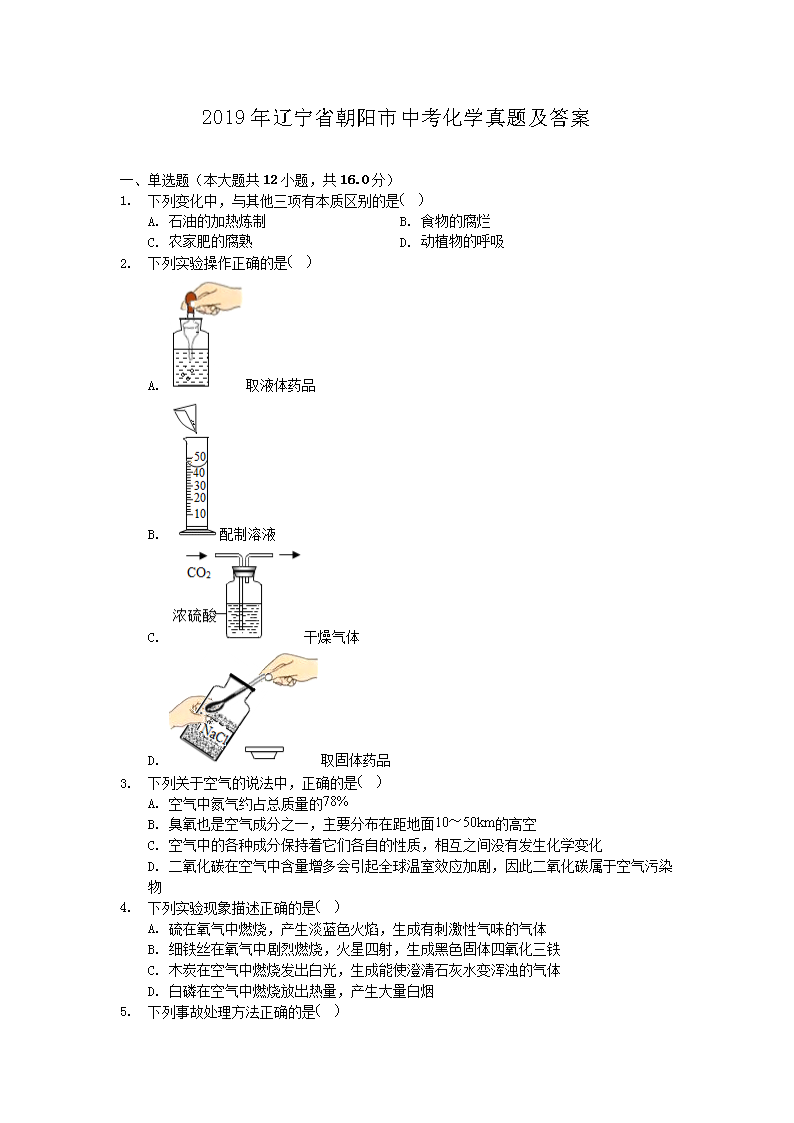 2019年辽宁省朝阳市中考化学真题及答案

一、单选题（本大题共12小题，共16.0分）

1. 下列变化中，与其他三项有本质区别的是（ ）
A. 石油的加热炼制
B. 食物的腐烂
C. 农家肥的腐熟
D. 动植物的呼吸

2. 下列实验操作正确的是（ ）
A. 取液体药品
50
40
30
20
10
B. 配制溶液
$CO_2$
浓硫酸
C. 干燥气体
NaCl
D. 取固体药品

3. 下列关于空气的说法中，正确的是（ ）
A. 空气中氮气约占总质量的78%
B. 臭氧也是空气成分之一，主要分布在距地面10～50km的高空
C. 空气中的各种成分保持着它们各自的性质，相互之间没有发生化学变化
D. 二氧化碳在空气中含量增多会引起全球温室效应加剧，因此二氧化碳属于空气污染物

4. 下列实验现象描述正确的是（ ）
A. 硫在氧气中燃烧，产生淡蓝色火焰，生成有刺激性气味的气体
B. 细铁丝在氧气中剧烈燃烧，火星四射，生成黑色固体四氧化三铁
C. 木炭在空气中燃烧发出白光，生成能使澄清石灰水变浑浊的气体
D. 白磷在空气中燃烧放出热量，产生大量白烟

5. 下列事故处理方法正确的是（ ）