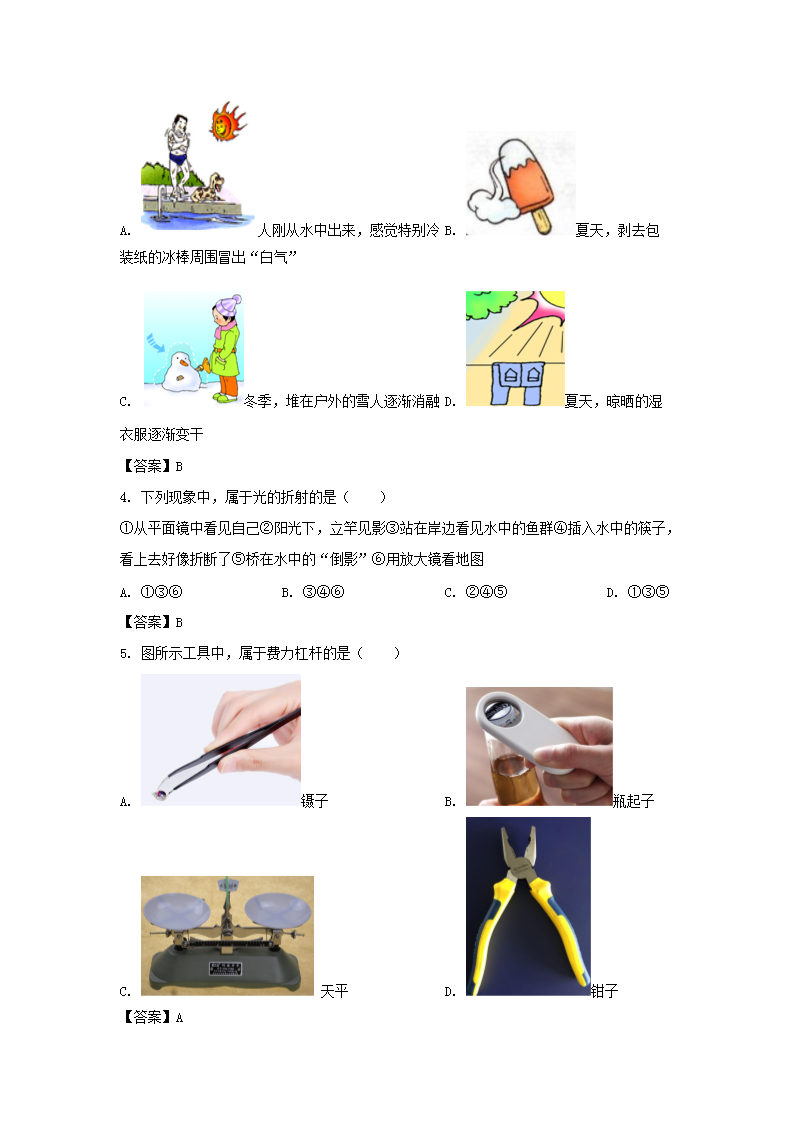 A. 人刚从水中出来，感觉特别冷 B. 夏天，剥去包装纸的冰棒周围冒出“白气”

C. 冬季，堆在户外的雪人逐渐消融 D. 夏天，晾晒的湿衣服逐渐变干

【答案】B

4. 下列现象中，属于光的折射的是（　　）

①从平面镜中看见自己②阳光下，立竿见影③站在岸边看见水中的鱼群④插入水中的筷子，看上去好像折断了⑤桥在水中的“倒影”⑥用放大镜看地图

A. ①③⑥　　B. ③④⑥　　C. ②④⑤　　D. ①③⑤

【答案】B

5. 图所示工具中，属于费力杠杆的是（　　）

A. 镊子　　B. 瓶起子

C. 天平　　D. 钳子

【答案】A