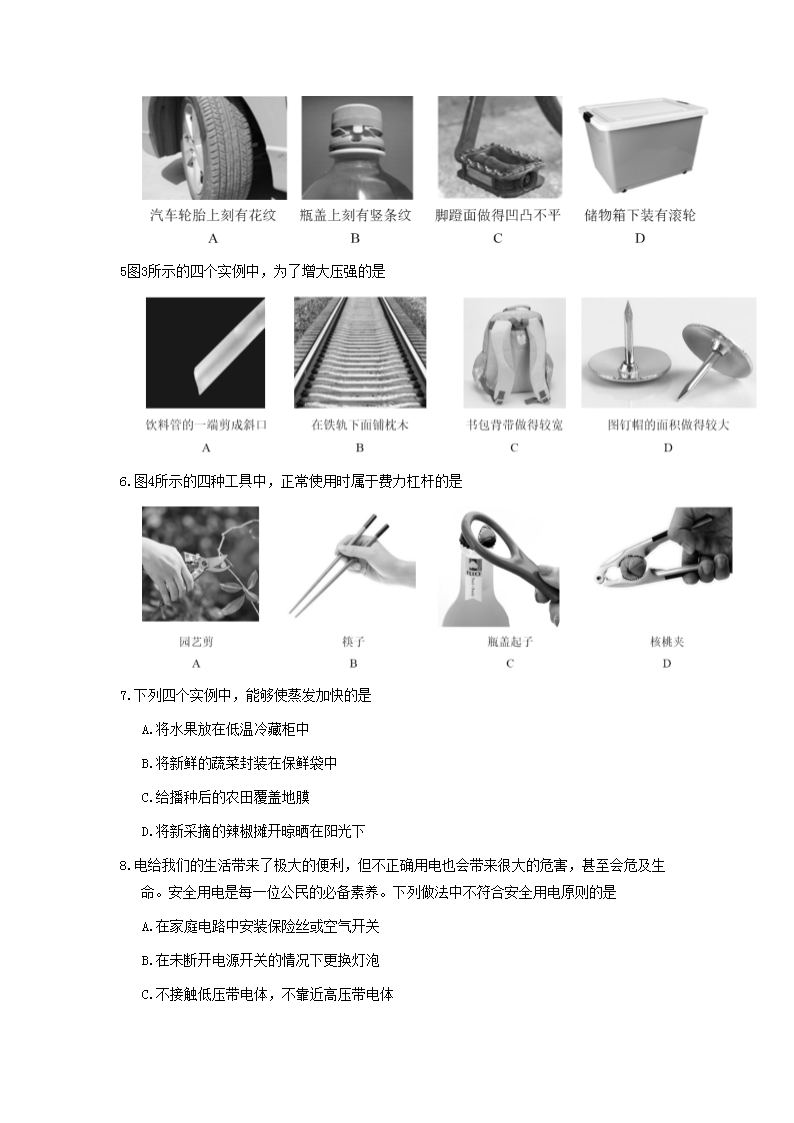 汽车轮胎上刻有花纹
A

瓶盖上刻有竖条纹
B

脚蹬面做得凹凸不平
C

储物箱下装有滚轮
D

5图3所示的四个实例中，为了增大压强的是

饮料管的一端剪成斜口
A

在铁轨下面铺枕木
B

书包背带做得较宽
C

图钉帽的面积做得较大
D

6.图4所示的四种工具中，正常使用时属于费力杠杆的是

园艺剪
A

筷子
B

瓶盖起子
C

核桃夹
D

7.下列四个实例中，能够使蒸发加快的是

A.将水果放在低温冷藏柜中

B.将新鲜的蔬菜封装在保鲜袋中

C.给播种后的农田覆盖地膜

D.将新采摘的辣椒摊开晾晒在阳光下

8.电给我们的生活带来了极大的便利，但不正确用电也会带来很大的危害，甚至会危及生命。安全用电是每一位公民的必备素养。下列做法中不符合安全用电原则的是

A.在家庭电路中安装保险丝或空气开关

B.在未断开电源开关的情况下更换灯泡

C.不接触低压带电体，不靠近高压带电体