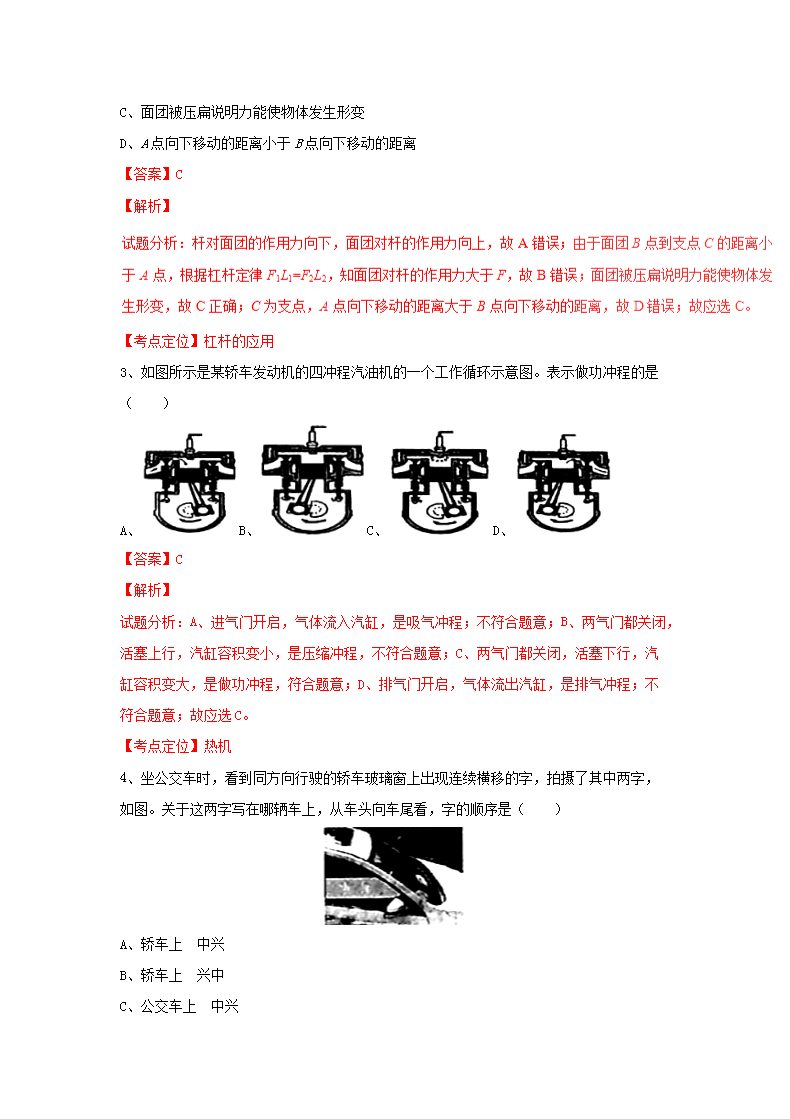 C、面团被压扁说明力能使物体发生形变

D、$A$点向下移动的距离小于 $B$点向下移动的距离

【答案】C

【解析】

试题分析：杆对面团的作用力向下，面团对杆的作用力向上，故 A 错误；由于面团 $B$ 点到支点 $C$ 的距离小于 $A$ 点，根据杠杆定律 $F_1L_1=F_2L_2$，知面团对杆的作用力大于 $F$，故 B 错误；面团被压扁说明力能使物体发生形变，故 C 正确；$C$ 为支点，$A$ 点向下移动的距离大于 $B$ 点向下移动的距离，故 D 错误；故应选 C。

【考点定位】杠杆的应用

3、如图所示是某轿车发动机的四冲程汽油机的一个工作循环示意图。表示做功冲程的是（　　）

A、　　B、　　C、　　D、

【答案】C

【解析】

试题分析：A、进气门开启，气体流入汽缸，是吸气冲程；不符合题意；B、两气门都关闭，活塞上行，汽缸容积变小，是压缩冲程，不符合题意；C、两气门都关闭，活塞下行，汽缸容积变大，是做功冲程，符合题意；D、排气门开启，气体流出汽缸，是排气冲程；不符合题意；故应选C。

【考点定位】热机

4、坐公交车时，看到同方向行驶的轿车玻璃窗上出现连续横移的字，拍摄了其中两字，如图。关于这两字写在哪辆车上，从车头向车尾看，字的顺序是（　　）

A、轿车上　中兴

B、轿车上　兴中

C、公交车上　中兴