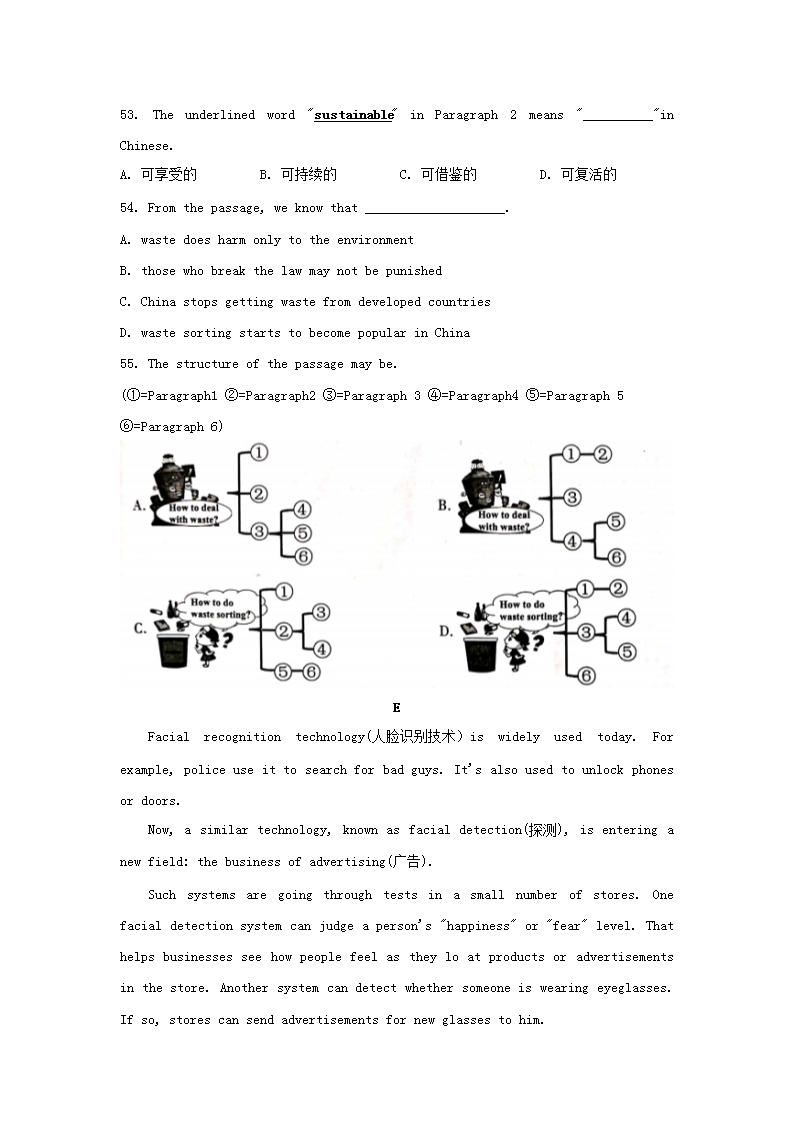 53. The underlined word "sustainable" in Paragraph 2 means "__________"in Chinese.

A. 可享受的　　B. 可持续的　　C. 可借鉴的　　D. 可复活的

54. From the passage, we know that ____________________.

A. waste does harm only to the environment

B. those who break the law may not be punished

C. China stops getting waste from developed countries

D. waste sorting starts to become popular in China

55. The structure of the passage may be.

(①=Paragraph1 ②=Paragraph2 ③=Paragraph 3 ④=Paragraph4 ⑤=Paragraph 5 ⑥=Paragraph 6)

A. How to deal with waste? ① ② ③ ④ ⑤ ⑥

B. How to deal with waste? ① ② ③ ④ ⑤ ⑥

C. How to do waste sorting? ① ② ③ ④ ⑤ ⑥

D. How to do waste sorting? ① ② ③ ④ ⑤ ⑥

E

Facial recognition technology(人脸识别技术) is widely used today. For example, police use it to search for bad guys. It's also used to unlock phones or doors.

Now, a similar technology, known as facial detection(探测), is entering a new field: the business of advertising(广告).

Such systems are going through tests in a small number of stores. One facial detection system can judge a person's "happiness" or "fear" level. That helps businesses see how people feel as they lo at products or advertisements in the store. Another system can detect whether someone is wearing eyeglasses. If so, stores can send advertisements for new glasses to him.