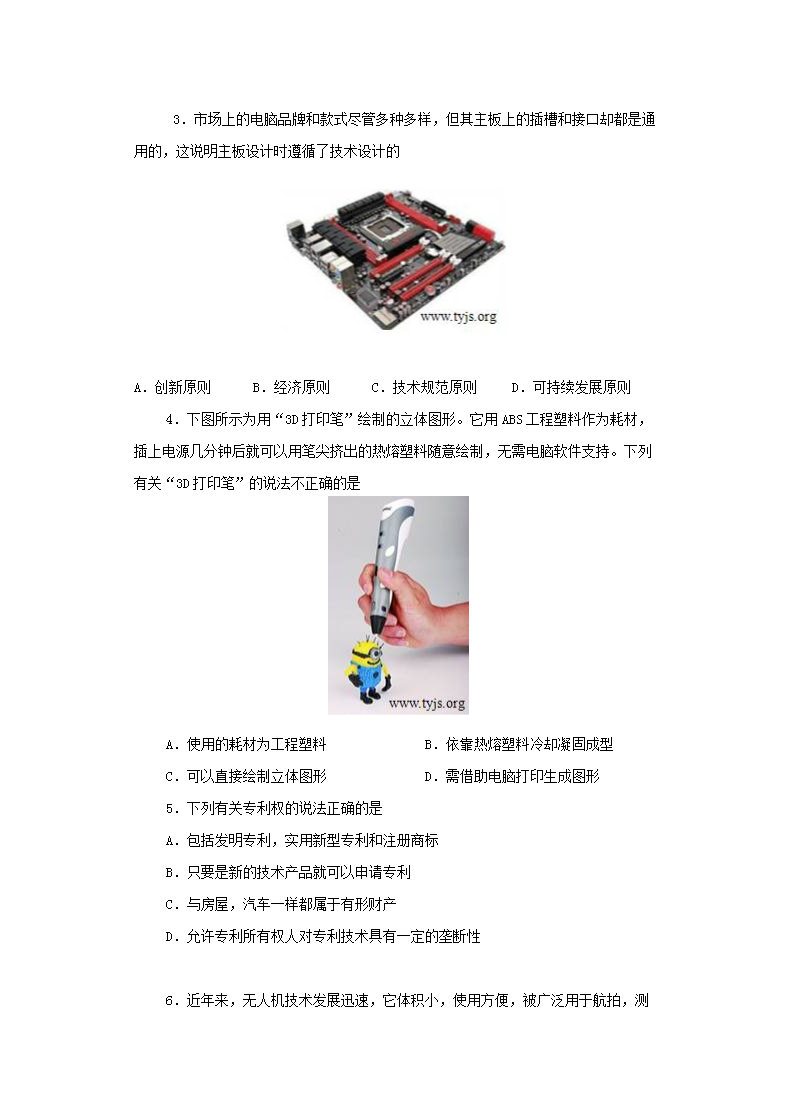 3．市场上的电脑品牌和款式尽管多种多样，但其主板上的插槽和接口却都是通用的，这说明主板设计时遵循了技术设计的

www.tyjs.org

A．创新原则　　B．经济原则　　C．技术规范原则　　D．可持续发展原则

4．下图所示为用“3D打印笔”绘制的立体图形。它用ABS工程塑料作为耗材，插上电源几分钟后就可以用笔尖挤出的热熔塑料随意绘制，无需电脑软件支持。下列有关“3D打印笔”的说法不正确的是

www.tyjs.org

A．使用的耗材为工程塑料　　B．依靠热熔塑料冷却凝固成型

C．可以直接绘制立体图形　　D．需借助电脑打印生成图形

5．下列有关专利权的说法正确的是

A．包括发明专利，实用新型专利和注册商标

B．只要是新的技术产品就可以申请专利

C．与房屋，汽车一样都属于有形财产

D．允许专利所有权人对专利技术具有一定的垄断性

6．近年来，无人机技术发展迅速，它体积小，使用方便，被广泛用于航拍，测