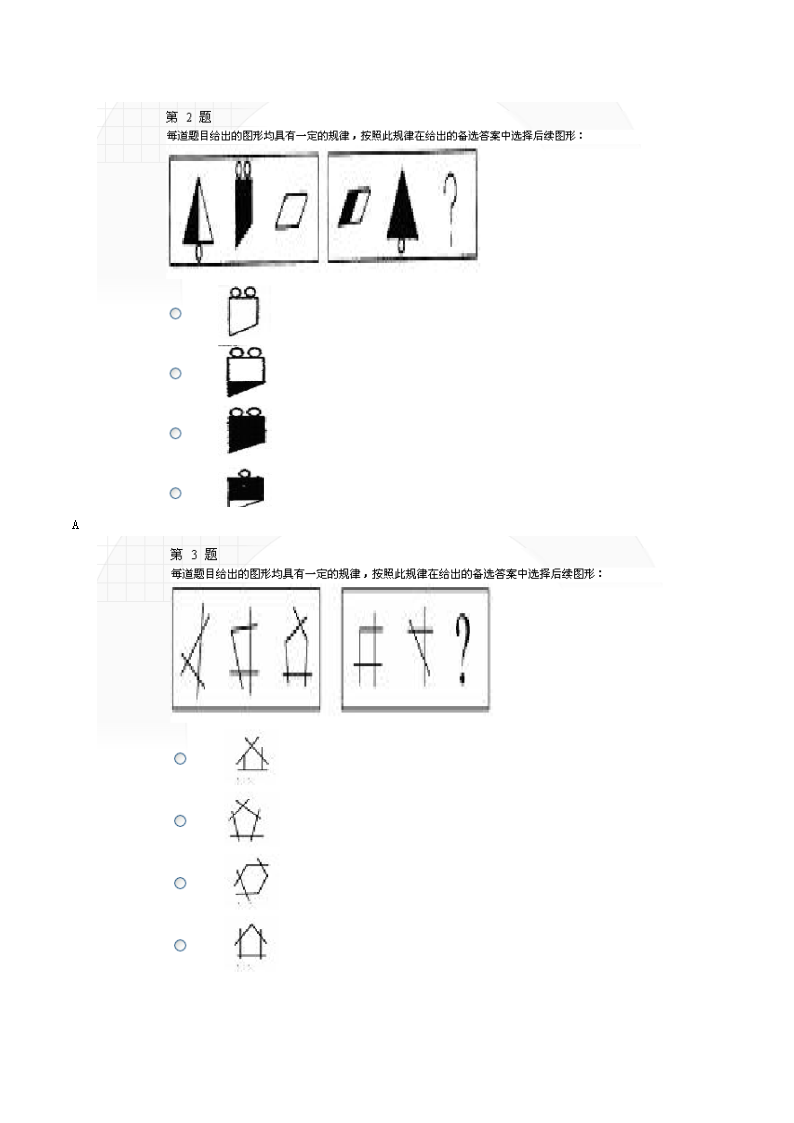 第 2 题
每道题目给出的图形均具有一定的规律，按照此规律在给出的备选答案中选择后续图形：

?

A

第 3 题
每道题目给出的图形均具有一定的规律，按照此规律在给出的备选答案中选择后续图形：

?