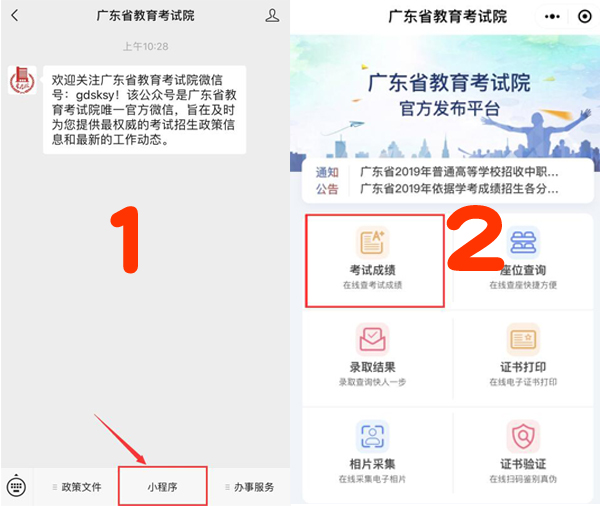 广东省教育考试院

上午10:28

欢迎关注广东省教育考试院微信号：gdsksy！该公众号是广东省教育考试院唯一官方微信，旨在及时为您提供最权威的考试招生政策信息和最新的工作动态。

1

政策文件

小程序

办事服务

广东省教育考试院

广东省教育考试院
官方发布平台

通知公告
广东省2019年普通高等学校招收中职...
广东省2019年依据学考成绩招生各分...

2

考试成绩
在线查考试成绩

座位查询
在线查座快捷方便

录取结果
录取查询快人一步

证书打印
在线电子证书打印

相片采集
在线采集电子相片

证书验证
在线扫码鉴别真伪