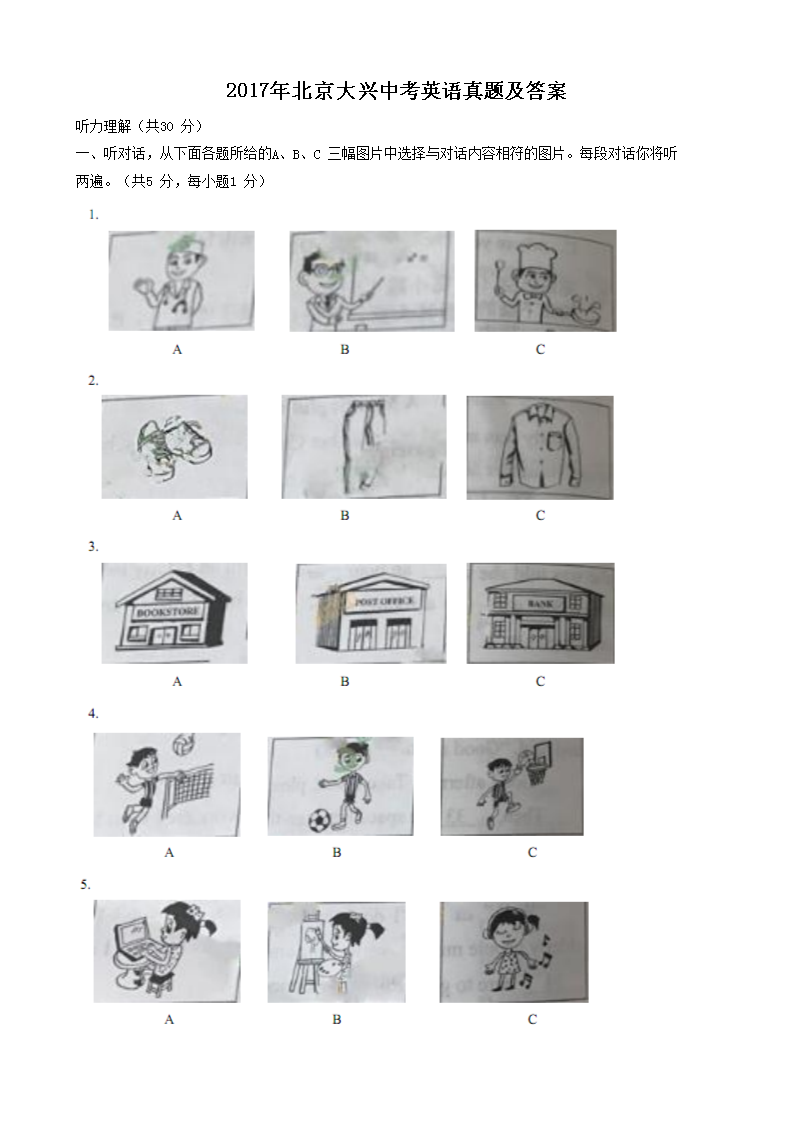 2017年北京大兴中考英语真题及答案

听力理解（共30 分）

一、听对话，从下面各题所给的A、B、C 三幅图片中选择与对话内容相符的图片。每段对话你将听两遍。（共5 分，每小题1 分）

1.

A B C

2.

A B C

3.

BOOKSTORE POST OFFICE BANK

A B C

4.

A B C

5.

A B C